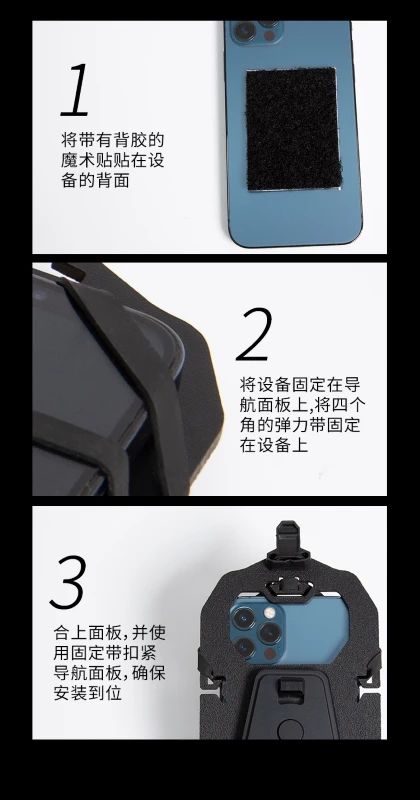 1

将带有背胶的魔术贴贴在设备的背面

2

将设备固定在导航面板上,将四个角的弹力带固定在设备上

3

合上面板,并使用固定带扣紧导航面板,确保安装到位