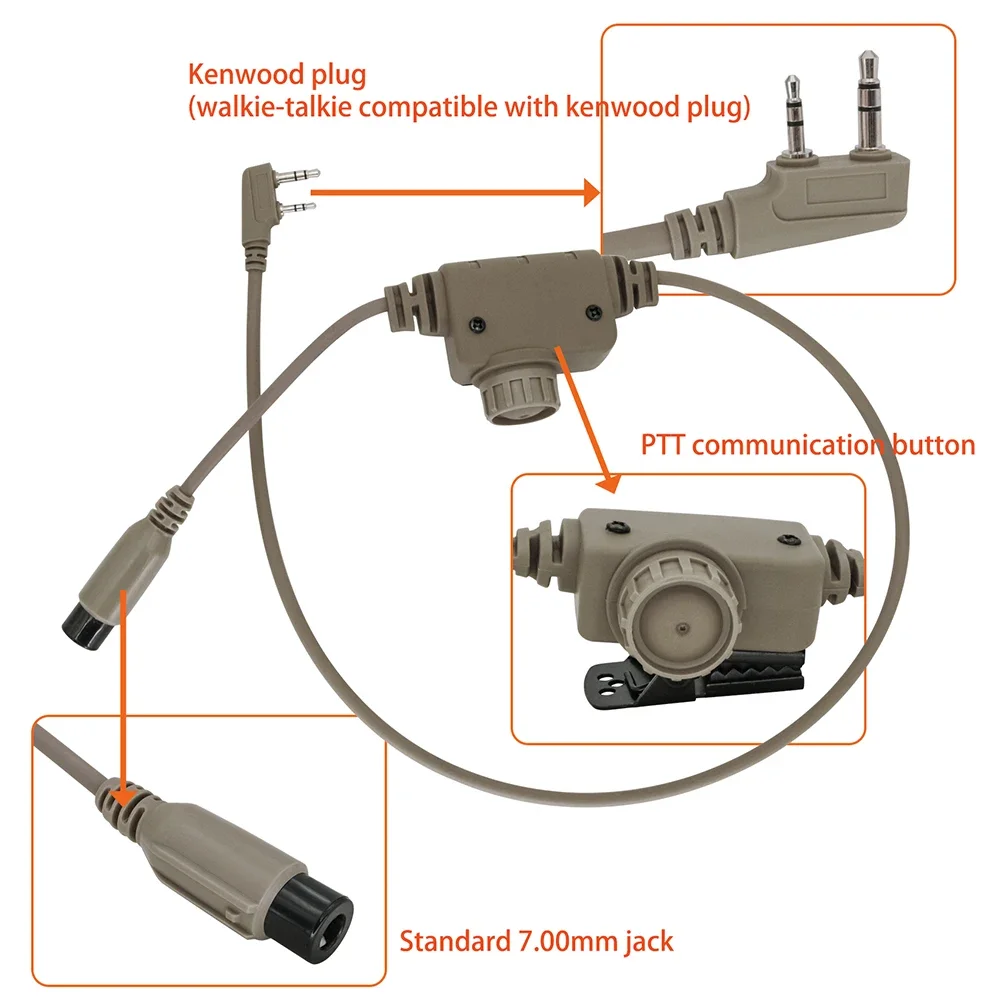 Kenwood plug
(walkie-talkie compatible with kenwood plug)

PTT communication button

Standard 7.00mm jack