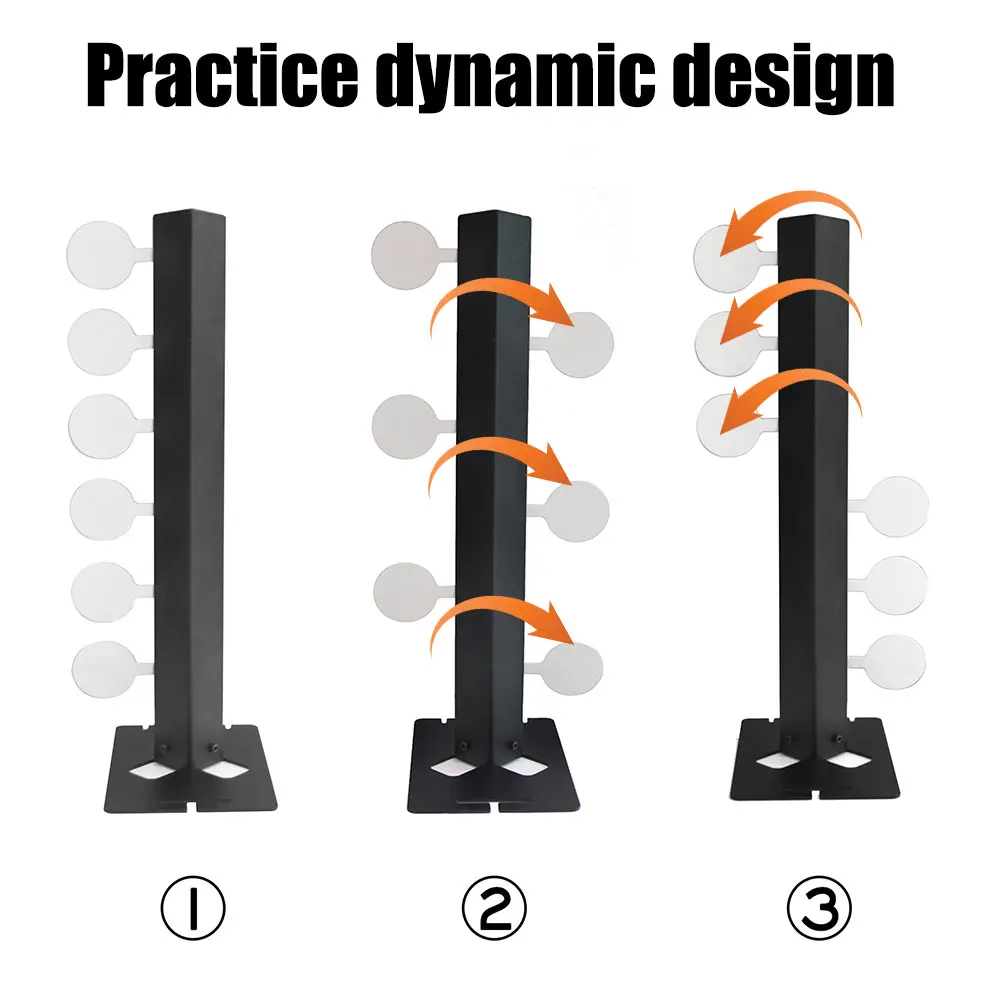 Practice dynamic design

①

②

③