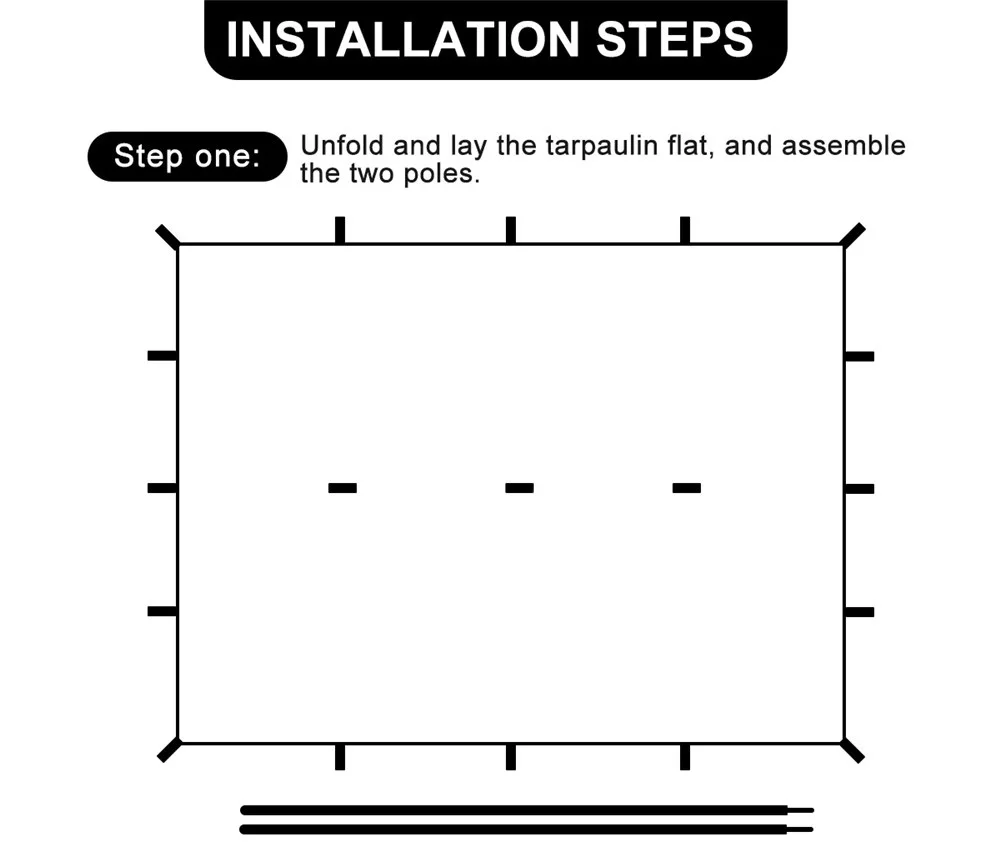 INSTALLATION STEPS

Step one: Unfold and lay the tarpaulin flat, and assemble the two poles.