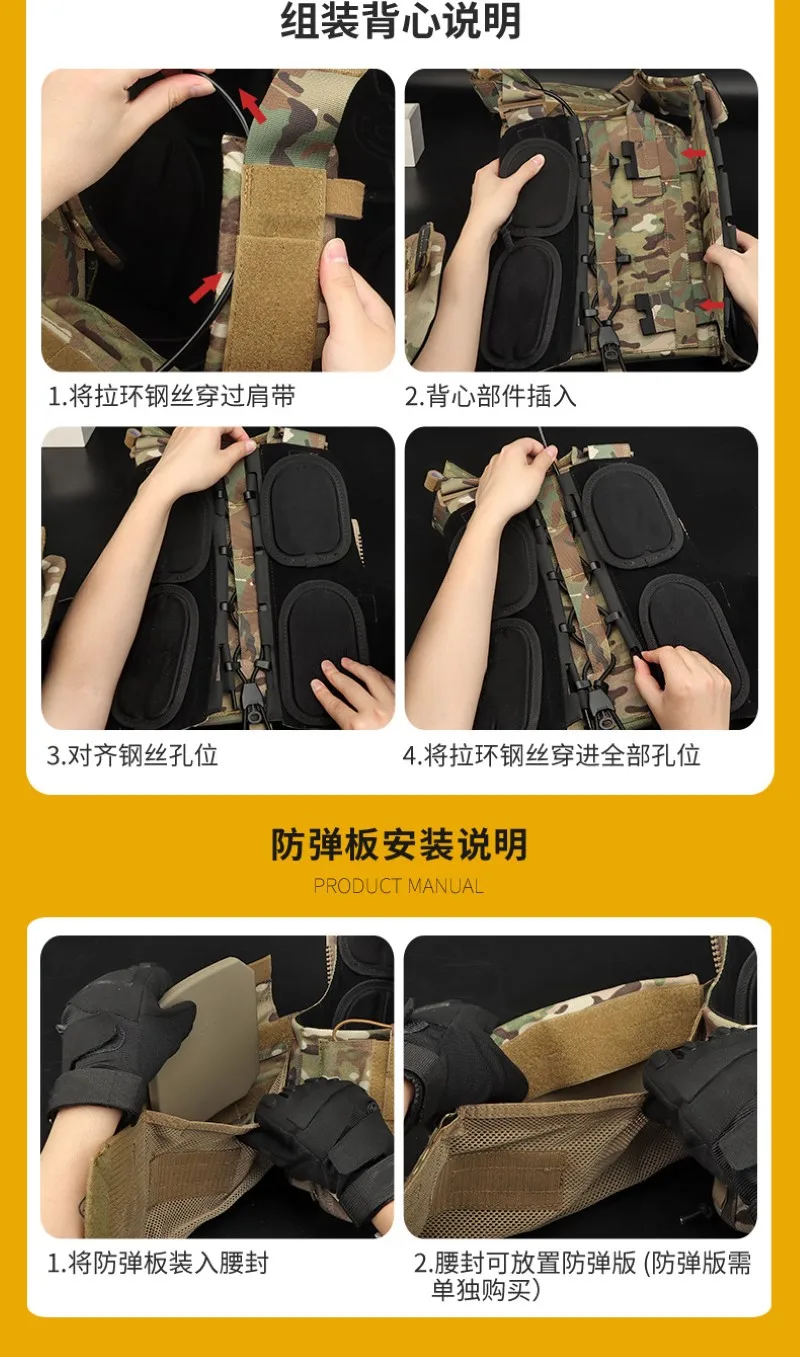 组装背心说明

1.将拉环钢丝穿过肩带

2.背心部件插入

3.对齐钢丝孔位

4.将拉环钢丝穿进全部孔位

防弹板安装说明

PRODUCT MANUAL

1.将防弹板装入腰封

2.腰封可放置防弹版 (防弹版需单独购买)