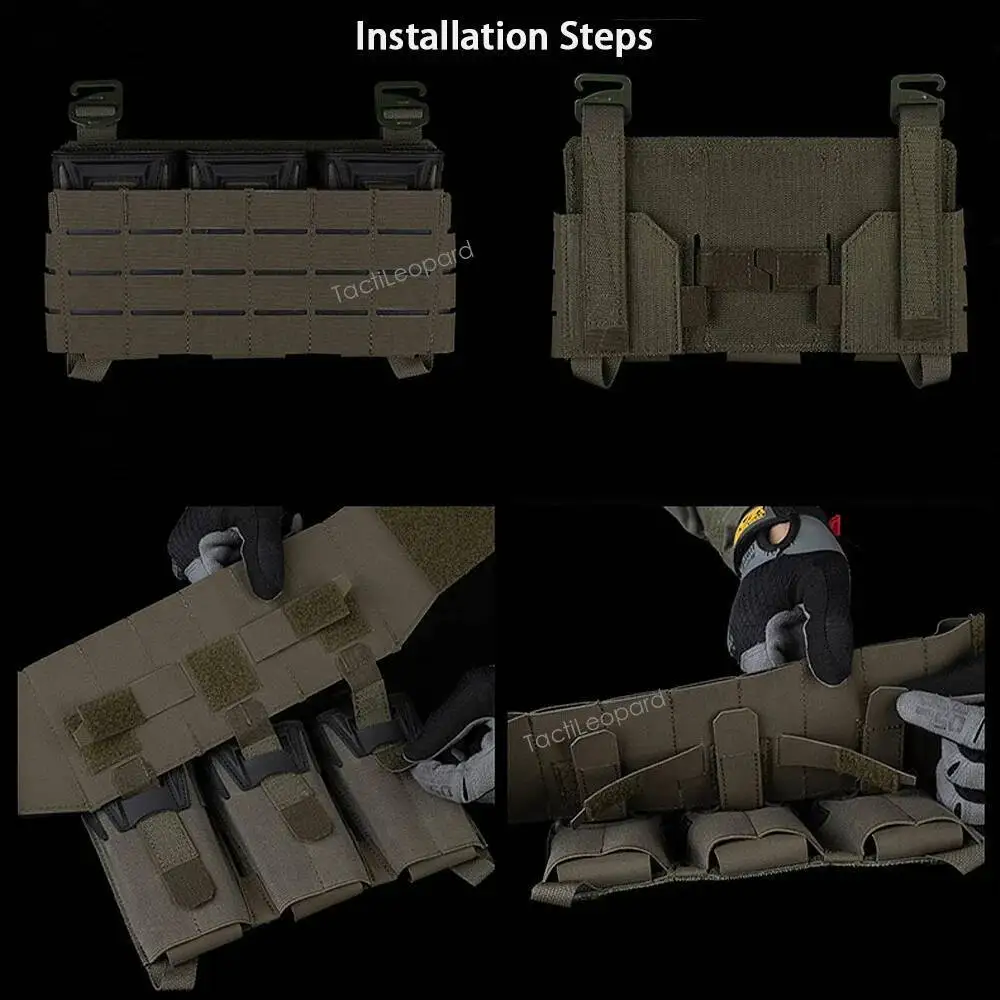 Installation Steps

TactiLeopard

TactiLeopard