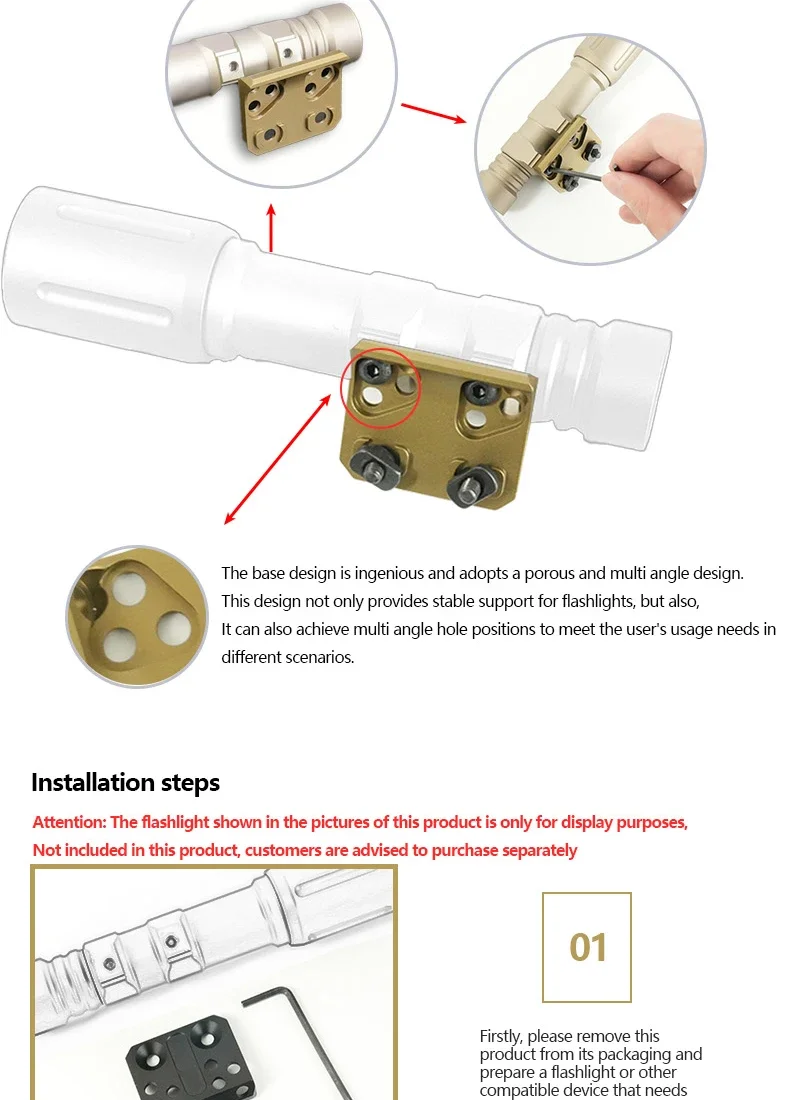 The base design is ingenious and adopts a porous and multi angle design.
This design not only provides stable support for flashlights, but also,
It can also achieve multi angle hole positions to meet the user's usage needs in different scenarios.

Installation steps

Attention: The flashlight shown in the pictures of this product is only for display purposes,
Not included in this product, customers are advised to purchase separately

01

Firstly, please remove this product from its packaging and prepare a flashlight or other compatible device that needs