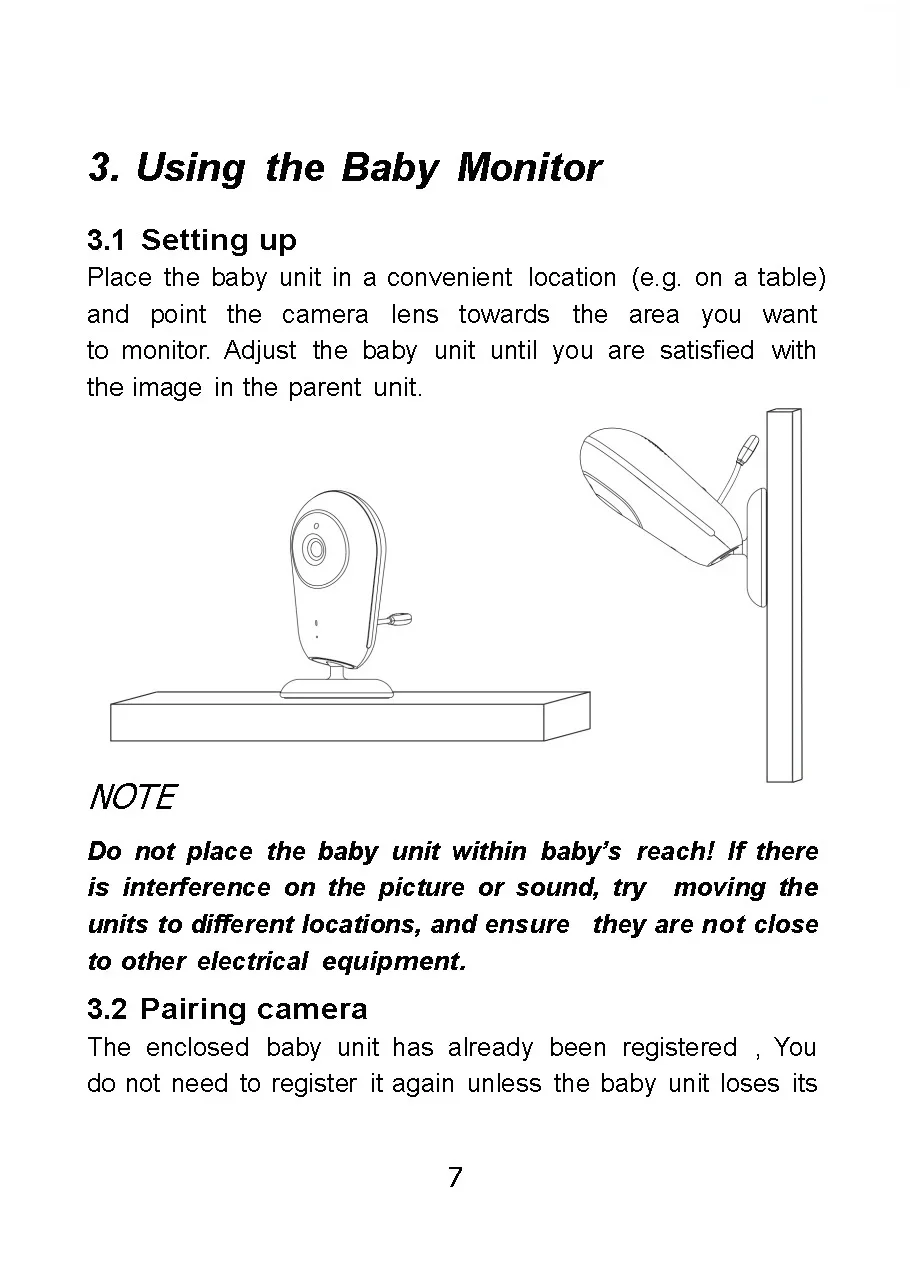 3. Using the Baby Monitor

3.1 Setting up
Place the baby unit in a convenient location (e.g. on a table) and point the camera lens towards the area you want to monitor. Adjust the baby unit until you are satisfied with the image in the parent unit.

NOTE

Do not place the baby unit within baby's reach! If there is interference on the picture or sound, try moving the units to different locations, and ensure they are not close to other electrical equipment.

3.2 Pairing camera
The enclosed baby unit has already been registered , You do not need to register it again unless the baby unit loses its

7