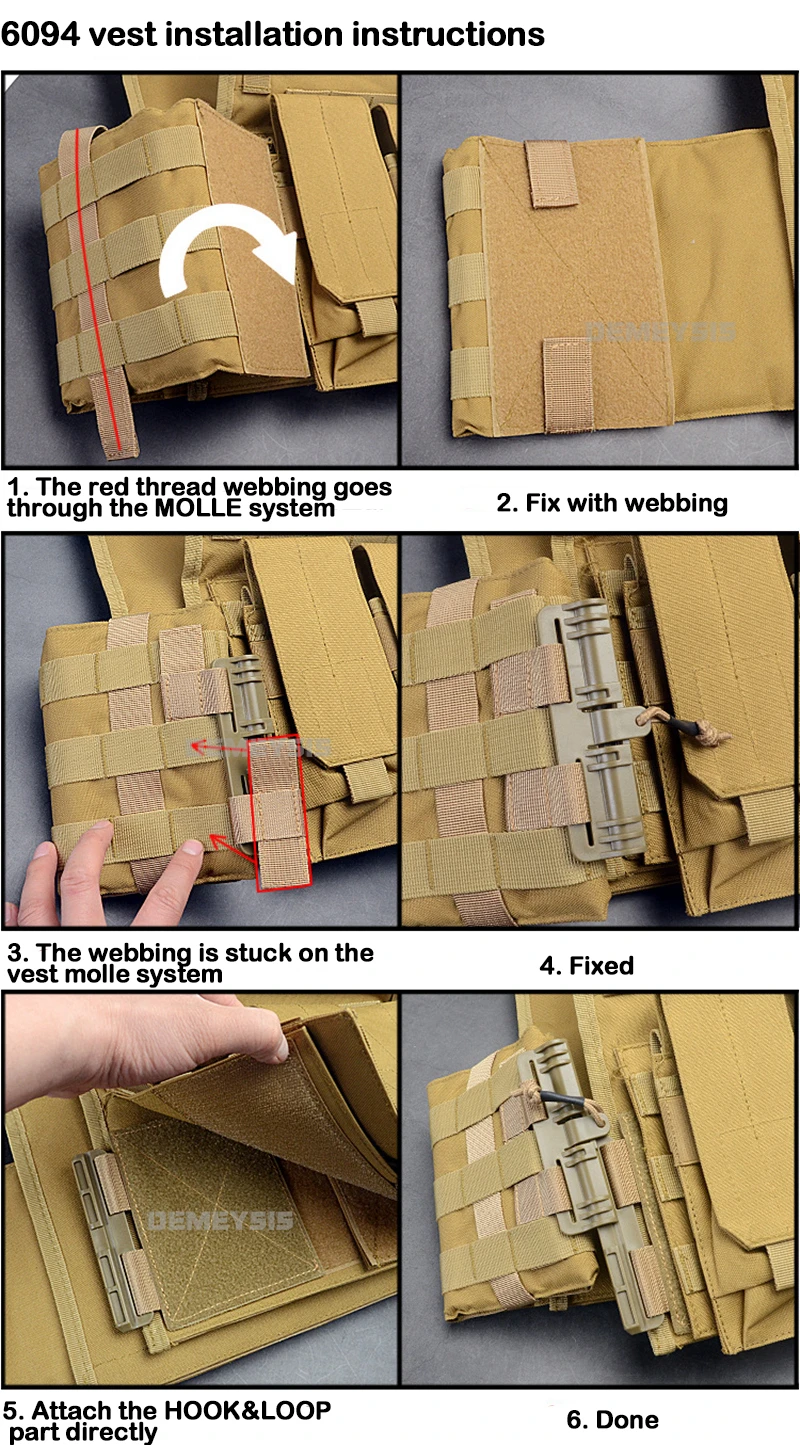 6094 vest installation instructions

DEMEYSIS

1. The red thread webbing goes through the MOLLE system

2. Fix with webbing

3. The webbing is stuck on the vest molle system

4. Fixed

DEMEYSIS

5. Attach the HOOK&LOOP part directly

6. Done