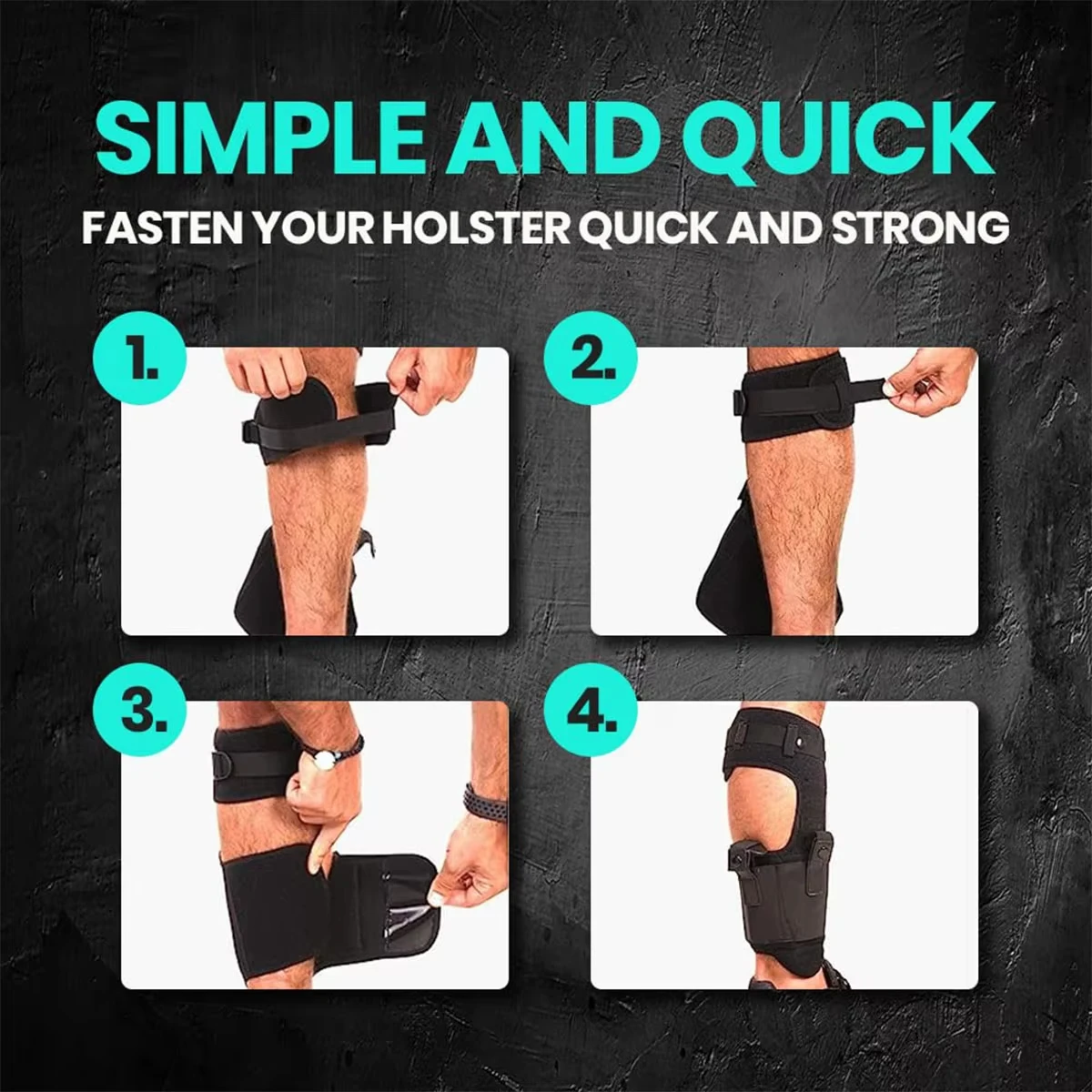 SIMPLE AND QUICK

FASTEN YOUR HOLSTER QUICK AND STRONG

1.

2.

3.

4.