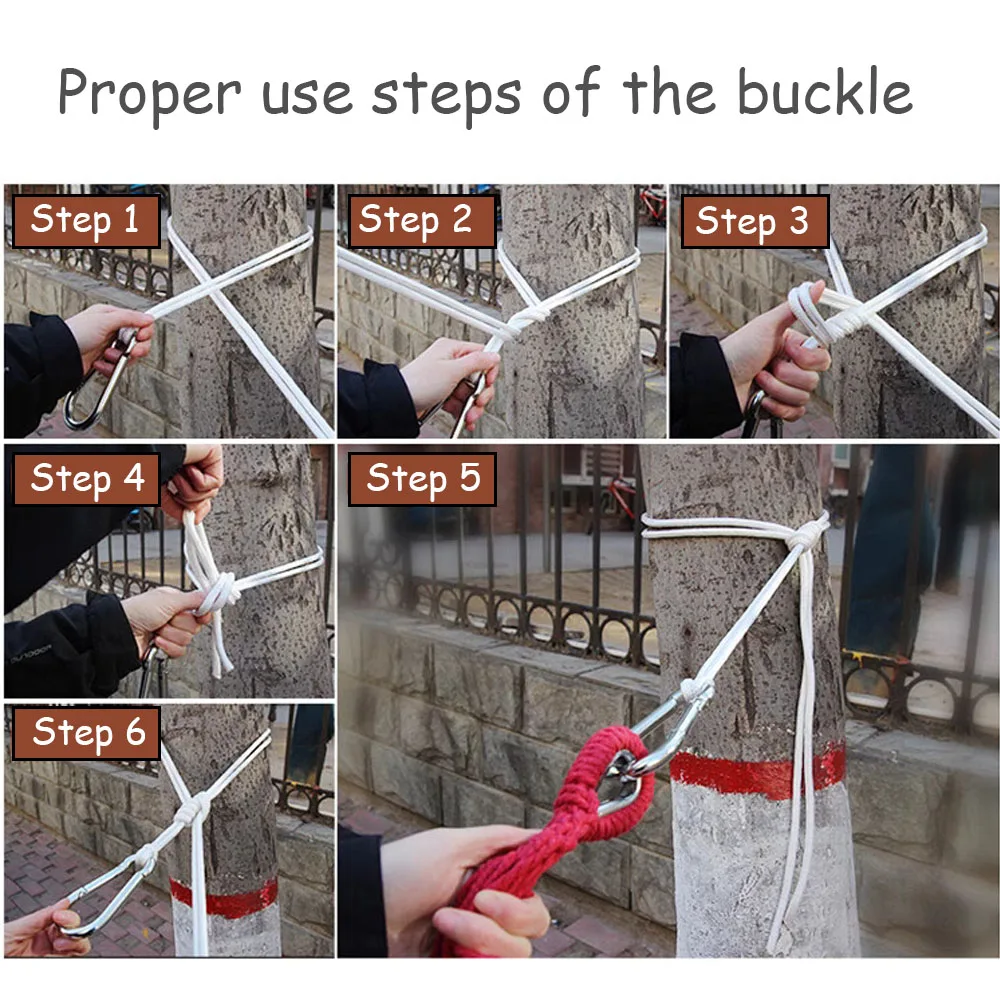 Proper use steps of the buckle

Step 1

Step 2

Step 3

Step 4

Step 5

Step 6