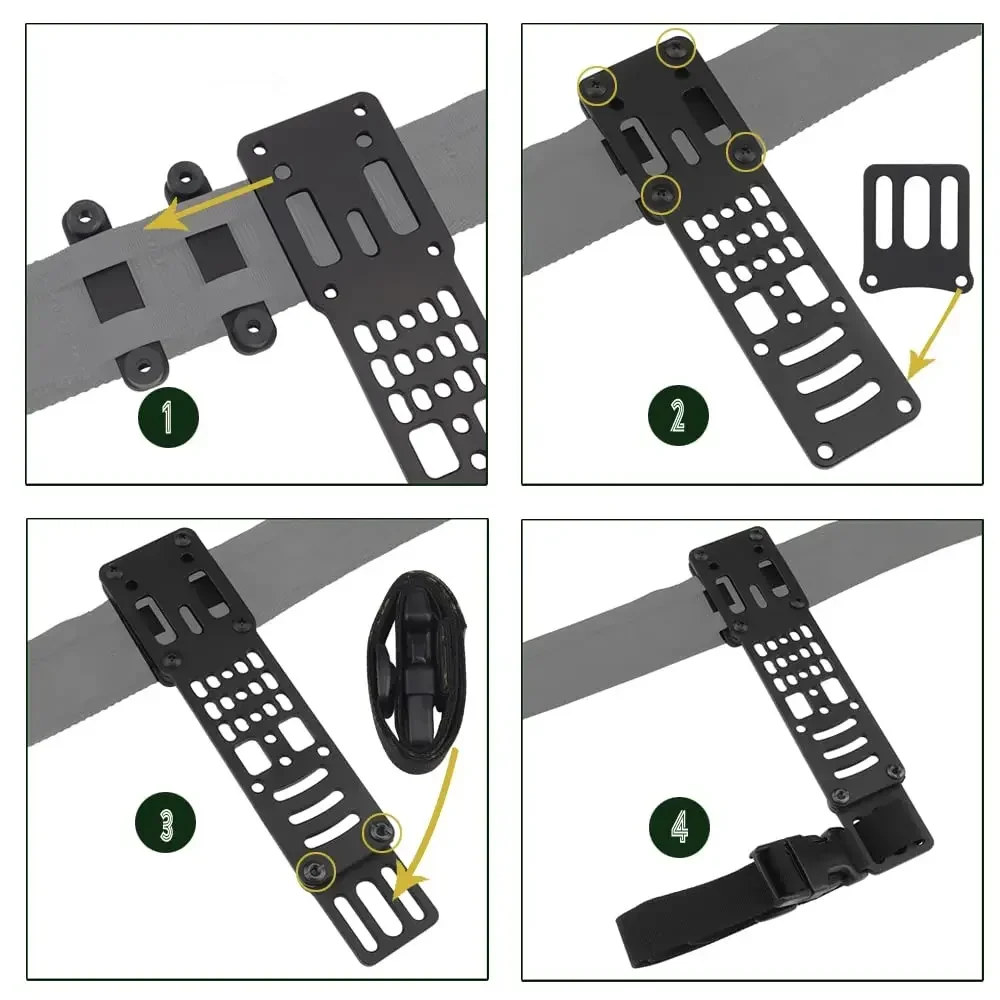 1

2

3

4