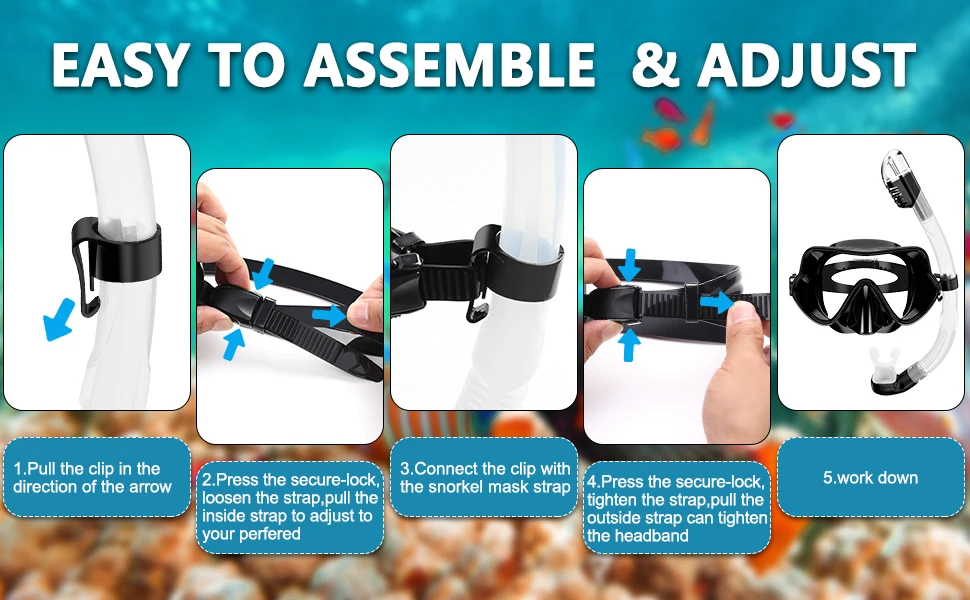 EASY TO ASSEMBLE & ADJUST

1.Pull the clip in the direction of the arrow

2.Press the secure-lock, loosen the strap,pull the inside strap to adjust to your perfered

3.Connect the clip with the snorkel mask strap

4.Press the secure-lock, tighten the strap,pull the outside strap can tighten the headband

5.work down