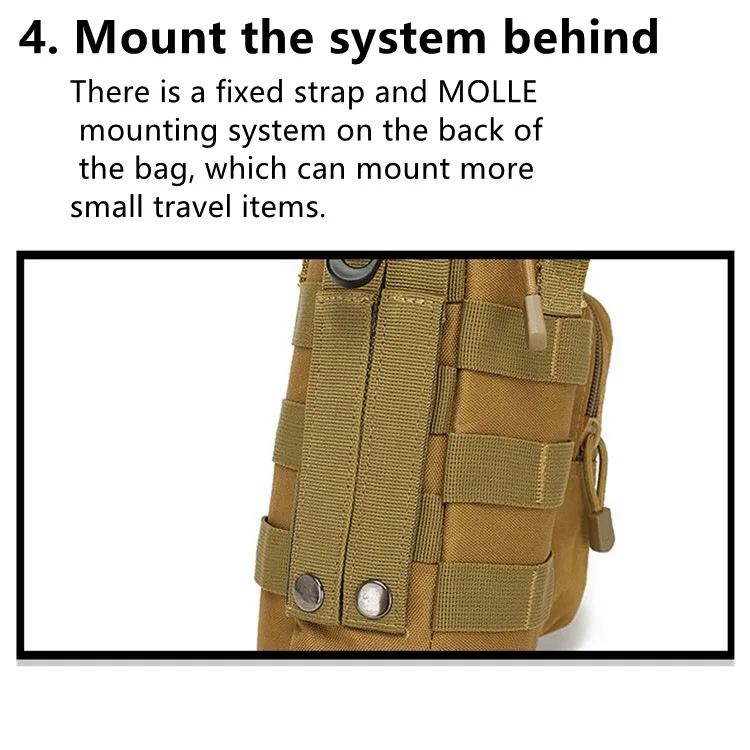 4. Mount the system behind

There is a fixed strap and MOLLE mounting system on the back of the bag, which can mount more small travel items.