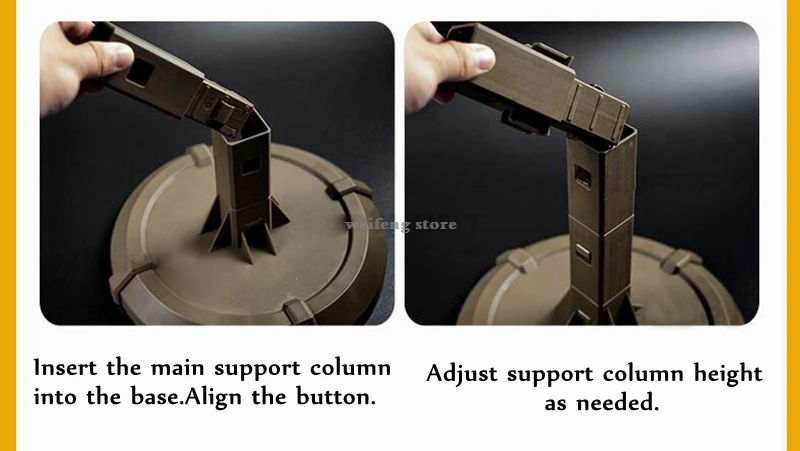 weifeng store

Insert the main support column into the base.Align the button.

Adjust support column height as needed.