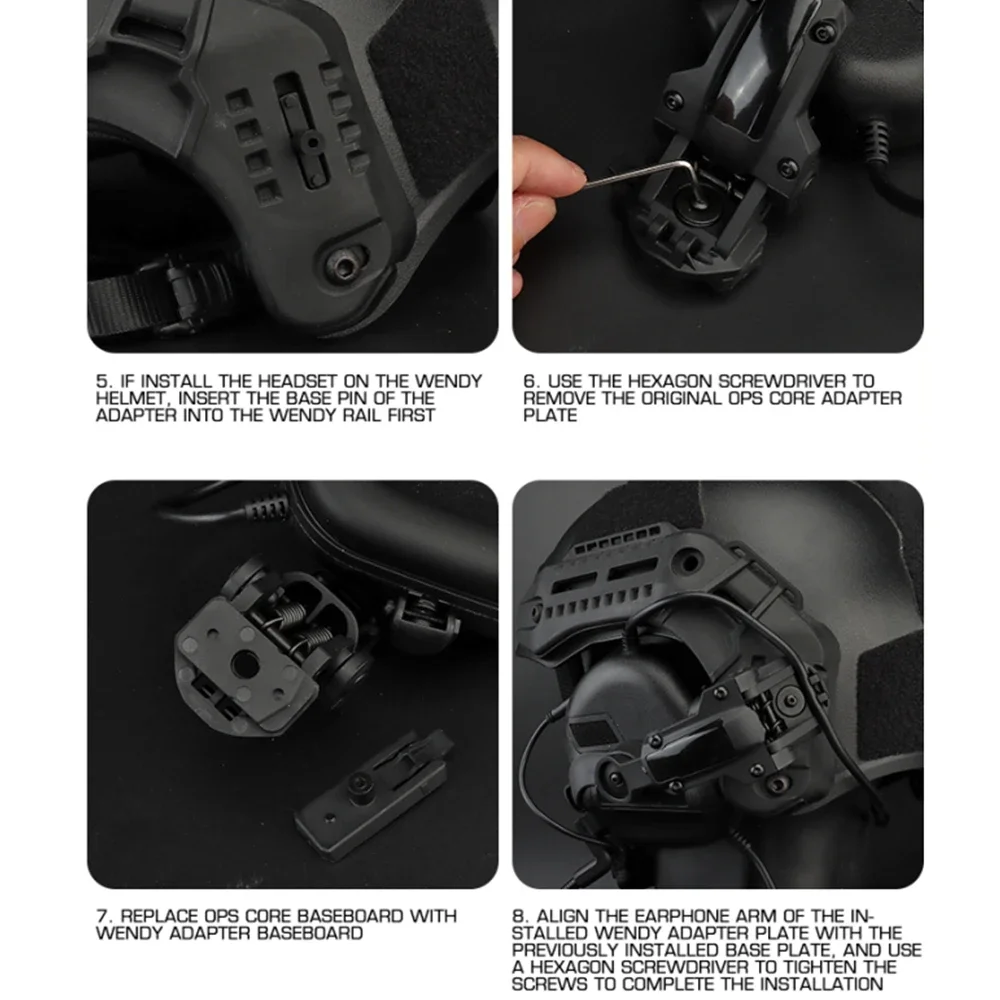 5. IF INSTALL THE HEADSET ON THE WENDY HELMET, INSERT THE BASE PIN OF THE ADAPTER INTO THE WENDY RAIL FIRST

6. USE THE HEXAGON SCREWDRIVER TO REMOVE THE ORIGINAL OPS CORE ADAPTER PLATE

7. REPLACE OPS CORE BASEBOARD WITH WENDY ADAPTER BASEBOARD

8. ALIGN THE EARPHONE ARM OF THE INSTALLED WENDY ADAPTER PLATE WITH THE PREVIOUSLY INSTALLED BASE PLATE, AND USE A HEXAGON SCREWDRIVER TO TIGHTEN THE SCREWS TO COMPLETE THE INSTALLATION