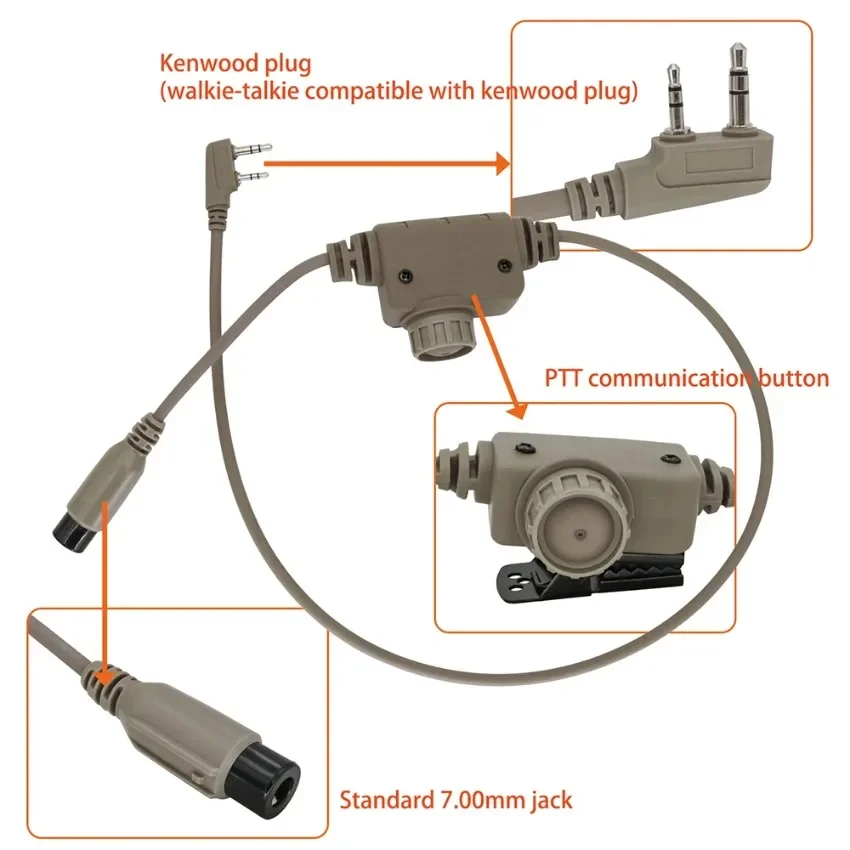 Kenwood plug
(walkie-talkie compatible with kenwood plug)

PTT communication button

Standard 7.00mm jack