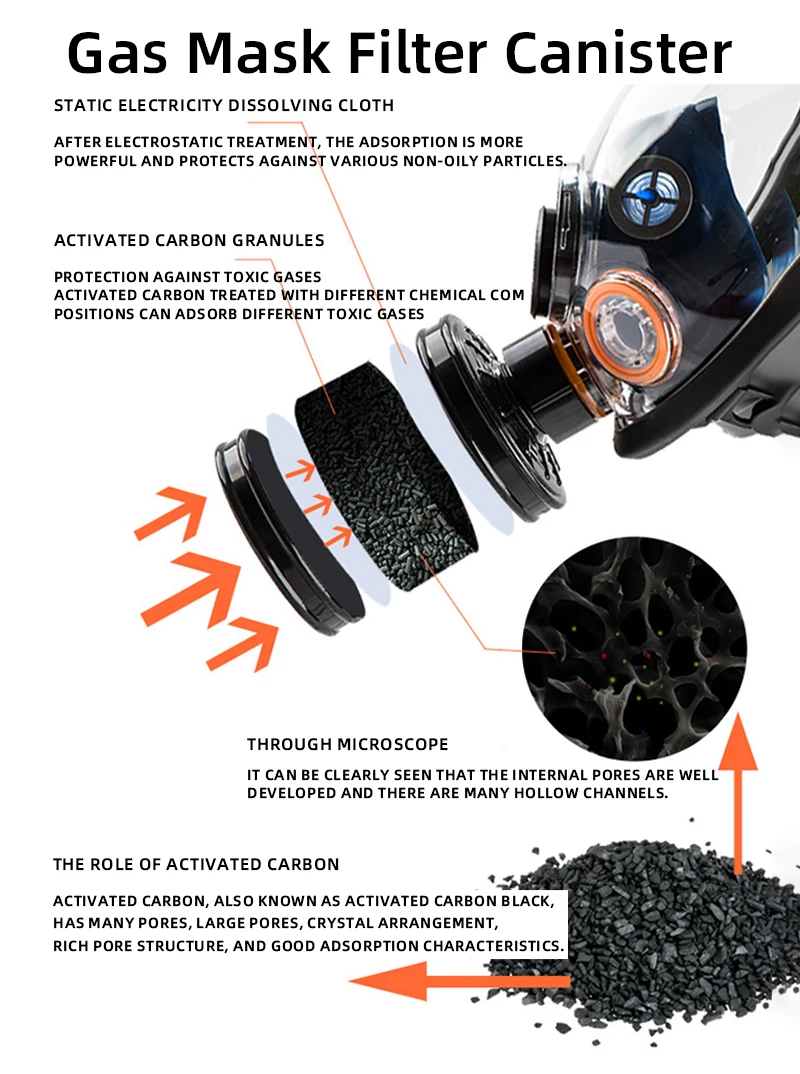 Gas Mask Filter Canister

STATIC ELECTRICITY DISSOLVING CLOTH

AFTER ELECTROSTATIC TREATMENT, THE ADSORPTION IS MORE POWERFUL AND PROTECTS AGAINST VARIOUS NON-OILY PARTICLES.

ACTIVATED CARBON GRANULES

PROTECTION AGAINST TOXIC GASES
ACTIVATED CARBON TREATED WITH DIFFERENT CHEMICAL COM POSITIONS CAN ADSORB DIFFERENT TOXIC GASES

THROUGH MICROSCOPE

IT CAN BE CLEARLY SEEN THAT THE INTERNAL PORES ARE WELL DEVELOPED AND THERE ARE MANY HOLLOW CHANNELS.

THE ROLE OF ACTIVATED CARBON

ACTIVATED CARBON, ALSO KNOWN AS ACTIVATED CARBON BLACK, HAS MANY PORES, LARGE PORES, CRYSTAL ARRANGEMENT, RICH PORE STRUCTURE, AND GOOD ADSORPTION CHARACTERISTICS.