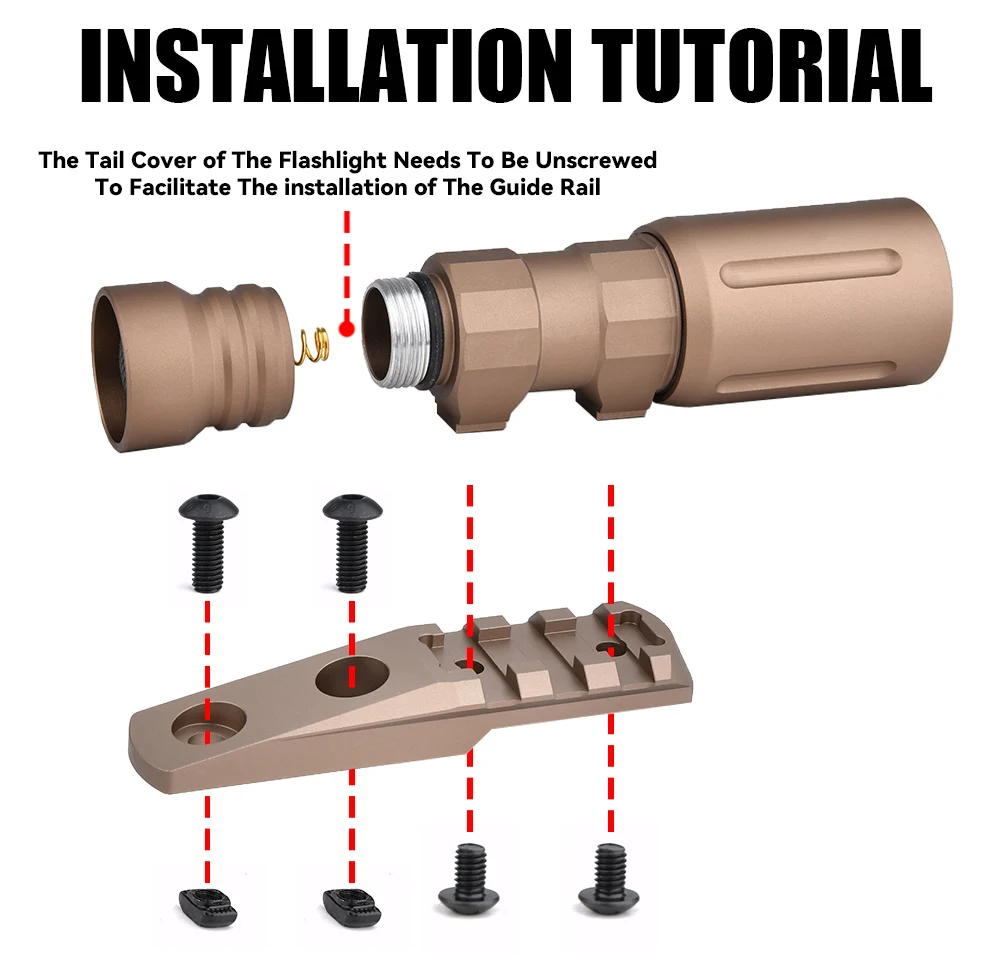 INSTALLATION TUTORIAL

The Tail Cover of The Flashlight Needs To Be Unscrewed To Facilitate The installation of The Guide Rail