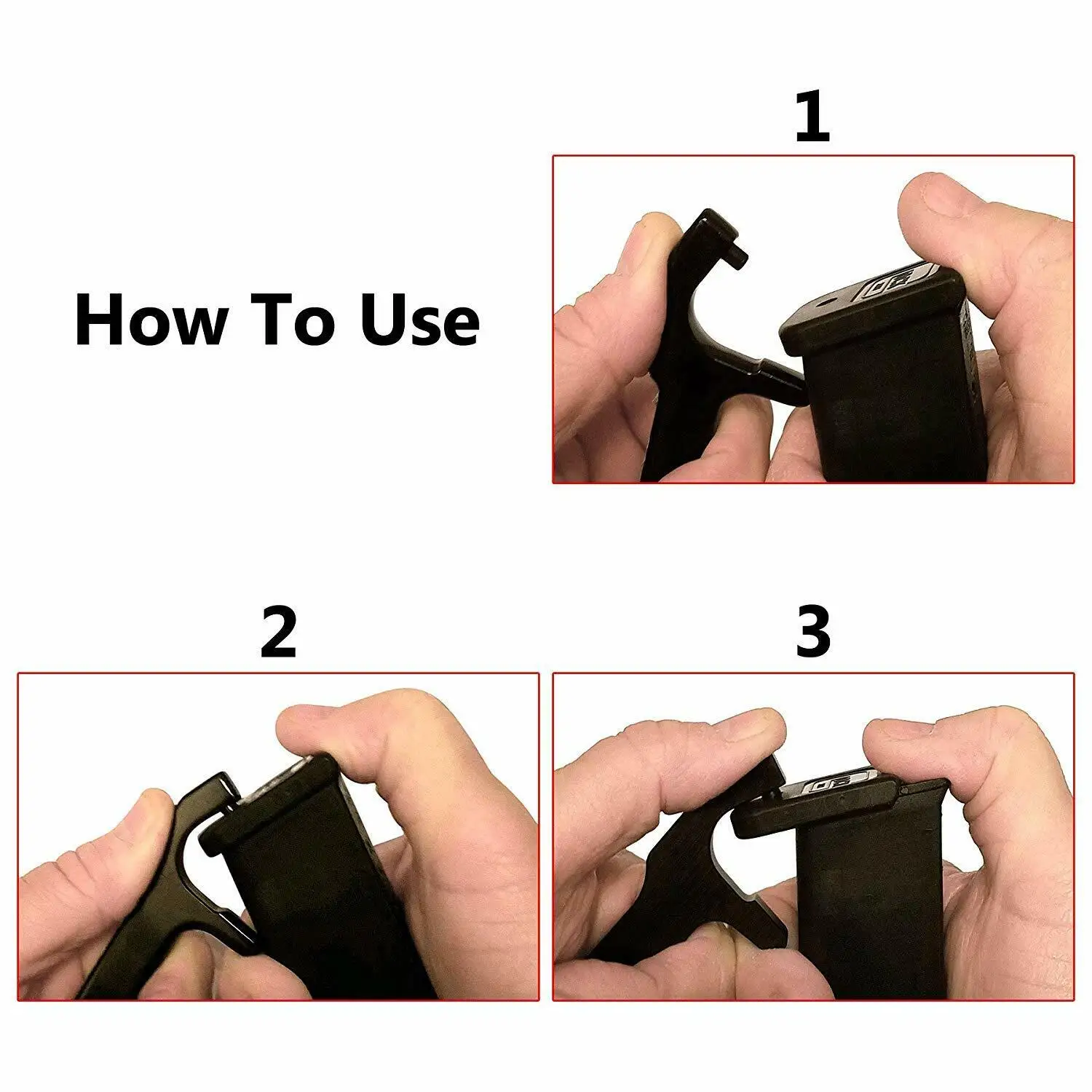 How To Use

1

2

3