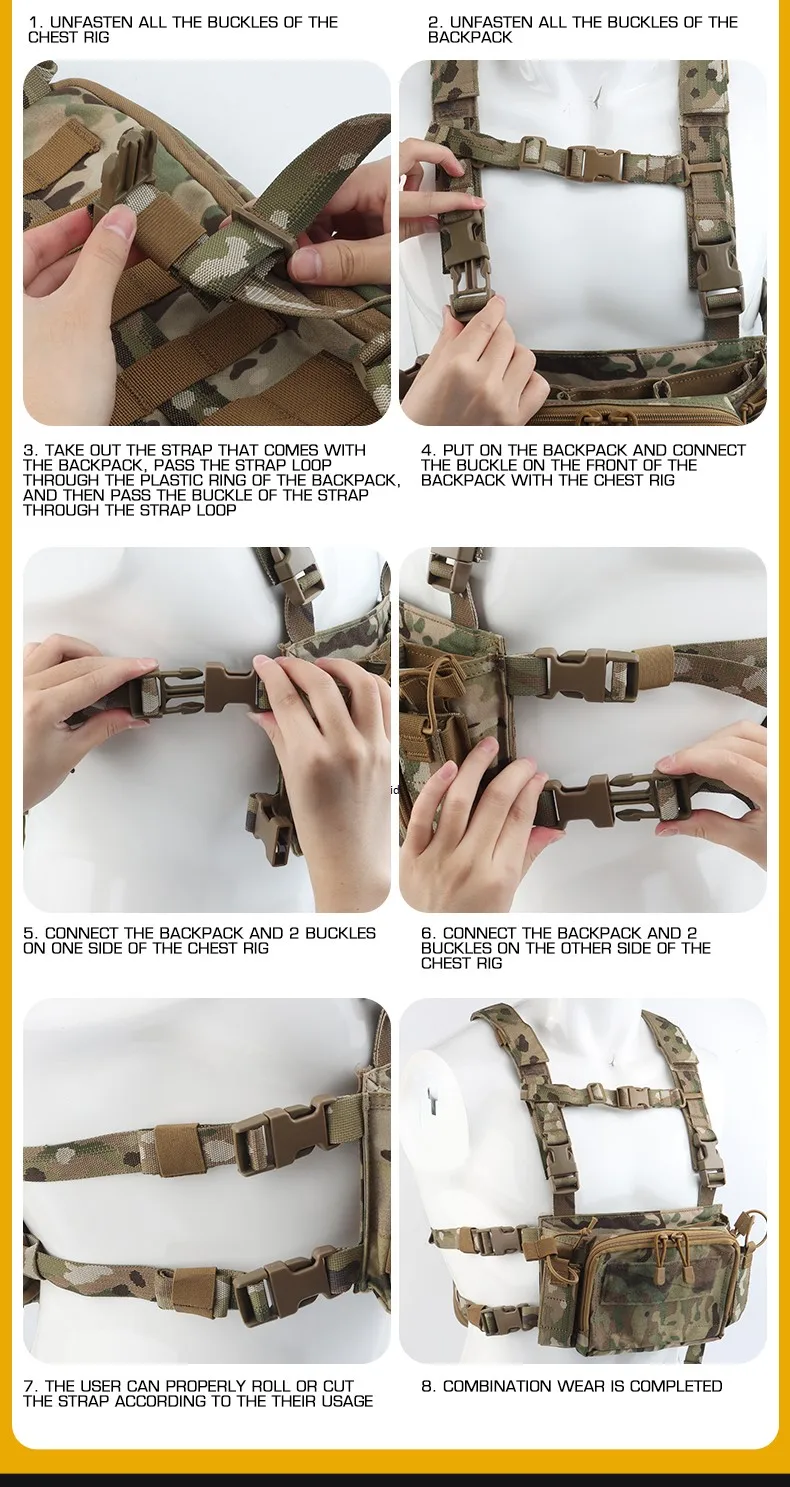 1. UNFASTEN ALL THE BUCKLES OF THE CHEST RIG

2. UNFASTEN ALL THE BUCKLES OF THE BACKPACK

3. TAKE OUT THE STRAP THAT COMES WITH THE BACKPACK, PASS THE STRAP LOOP THROUGH THE PLASTIC RING OF THE BACKPACK, AND THEN PASS THE BUCKLE OF THE STRAP THROUGH THE STRAP LOOP

4. PUT ON THE BACKPACK AND CONNECT THE BUCKLE ON THE FRONT OF THE BACKPACK WITH THE CHEST RIG

5. CONNECT THE BACKPACK AND 2 BUCKLES ON ONE SIDE OF THE CHEST RIG

6. CONNECT THE BACKPACK AND 2 BUCKLES ON THE OTHER SIDE OF THE CHEST RIG

7. THE USER CAN PROPERLY ROLL OR CUT THE STRAP ACCORDING TO THE THEIR USAGE

8. COMBINATION WEAR IS COMPLETED