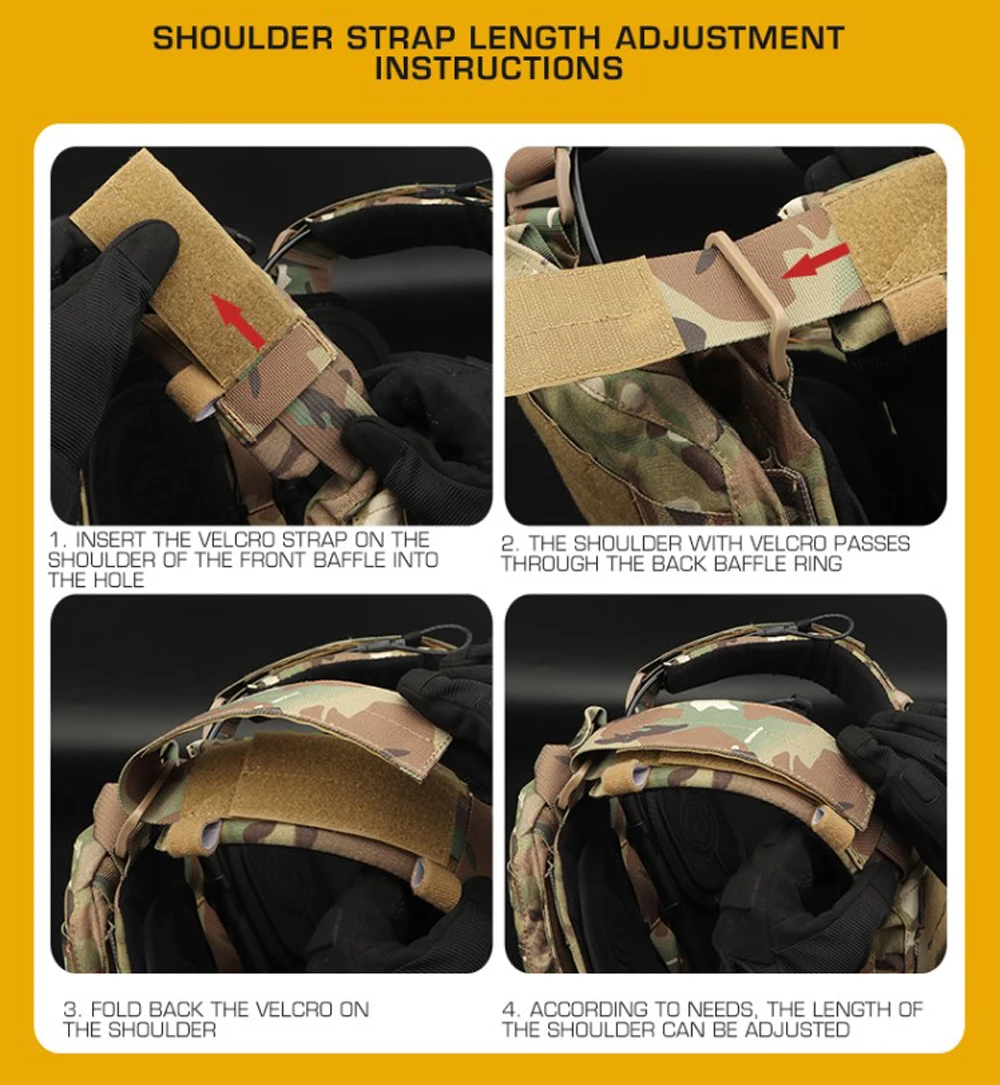 SHOULDER STRAP LENGTH ADJUSTMENT INSTRUCTIONS

1. INSERT THE VELCRO STRAP ON THE SHOULDER OF THE FRONT BAFFLE INTO THE HOLE

2. THE SHOULDER WITH VELCRO PASSES THROUGH THE BACK BAFFLE RING

3. FOLD BACK THE VELCRO ON THE SHOULDER

4. ACCORDING TO NEEDS, THE LENGTH OF THE SHOULDER CAN BE ADJUSTED