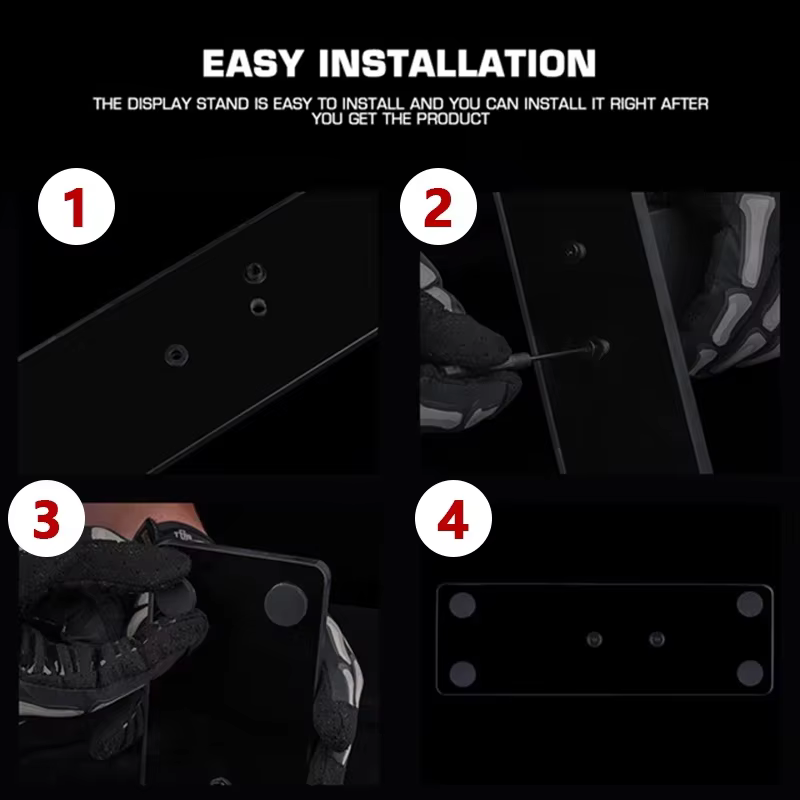 EASY INSTALLATION

THE DISPLAY STAND IS EASY TO INSTALL AND YOU CAN INSTALL IT RIGHT AFTER YOU GET THE PRODUCT

1

2

3

4