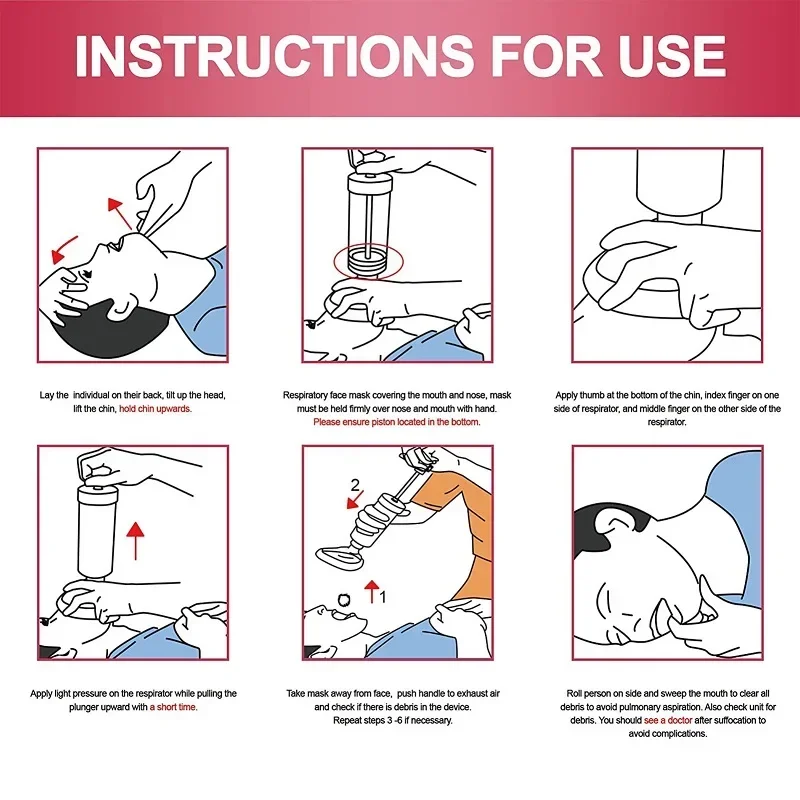 INSTRUCTIONS FOR USE

Lay the individual on their back, tilt up the head, lift the chin, hold chin upwards.

Respiratory face mask covering the mouth and nose, mask must be held firmly over nose and mouth with hand. Please ensure piston located in the bottom.

Apply thumb at the bottom of the chin, index finger on one side of respirator, and middle finger on the other side of the respirator.

Apply light pressure on the respirator while pulling the plunger upward with a short time.

2

1

Take mask away from face, push handle to exhaust air and check if there is debris in the device. Repeat steps 3 -6 if necessary.

Roll person on side and sweep the mouth to clear all debris to avoid pulmonary aspiration. Also check unit for debris. You should see a doctor after suffocation to avoid complications.