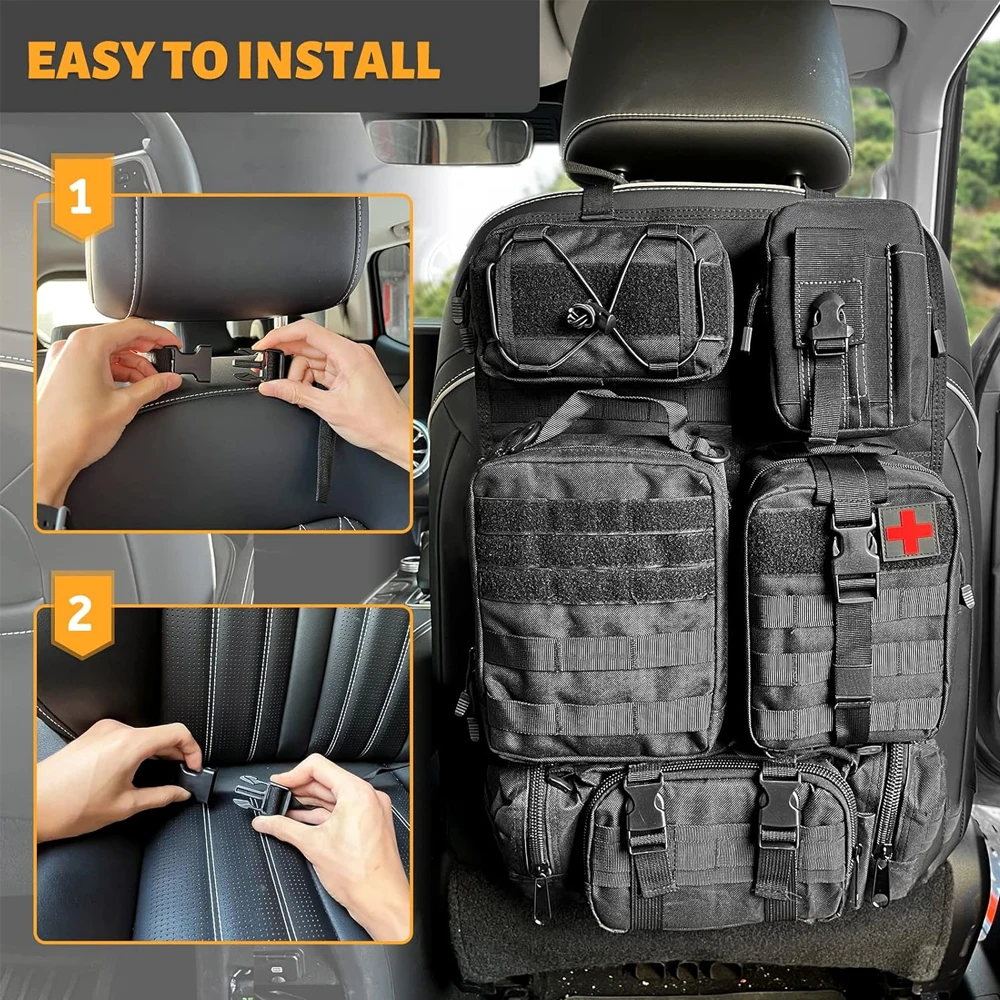 EASY TO INSTALL

1

2