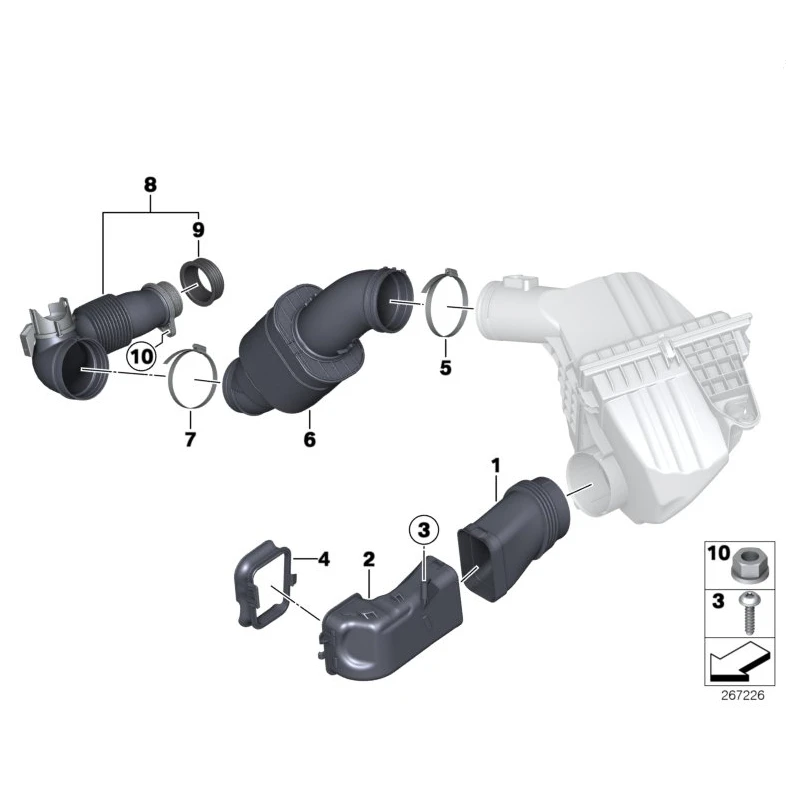 8
9
10
7
6
5
1
3
4
2
10
3
267226