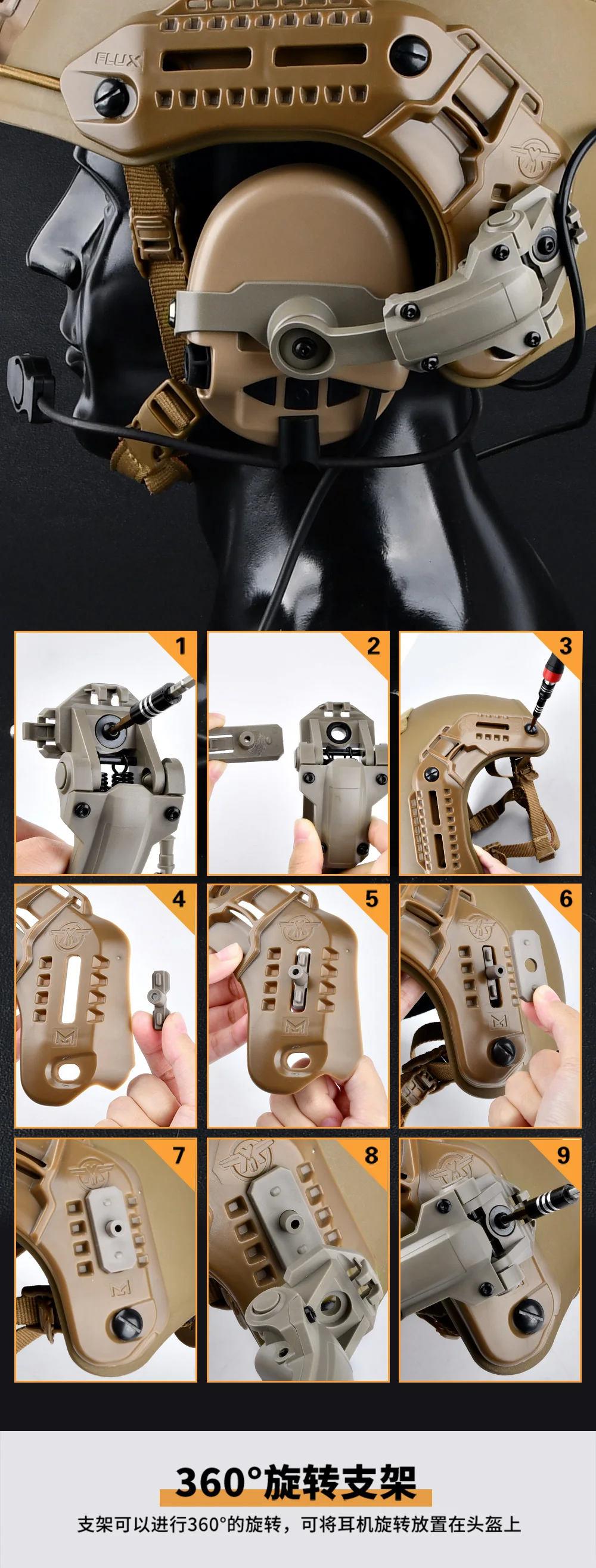 FLUX

1

2

3

4

5

6

7

8

9

360°旋转支架

支架可以进行360°的旋转，可将耳机旋转放置在头盔上