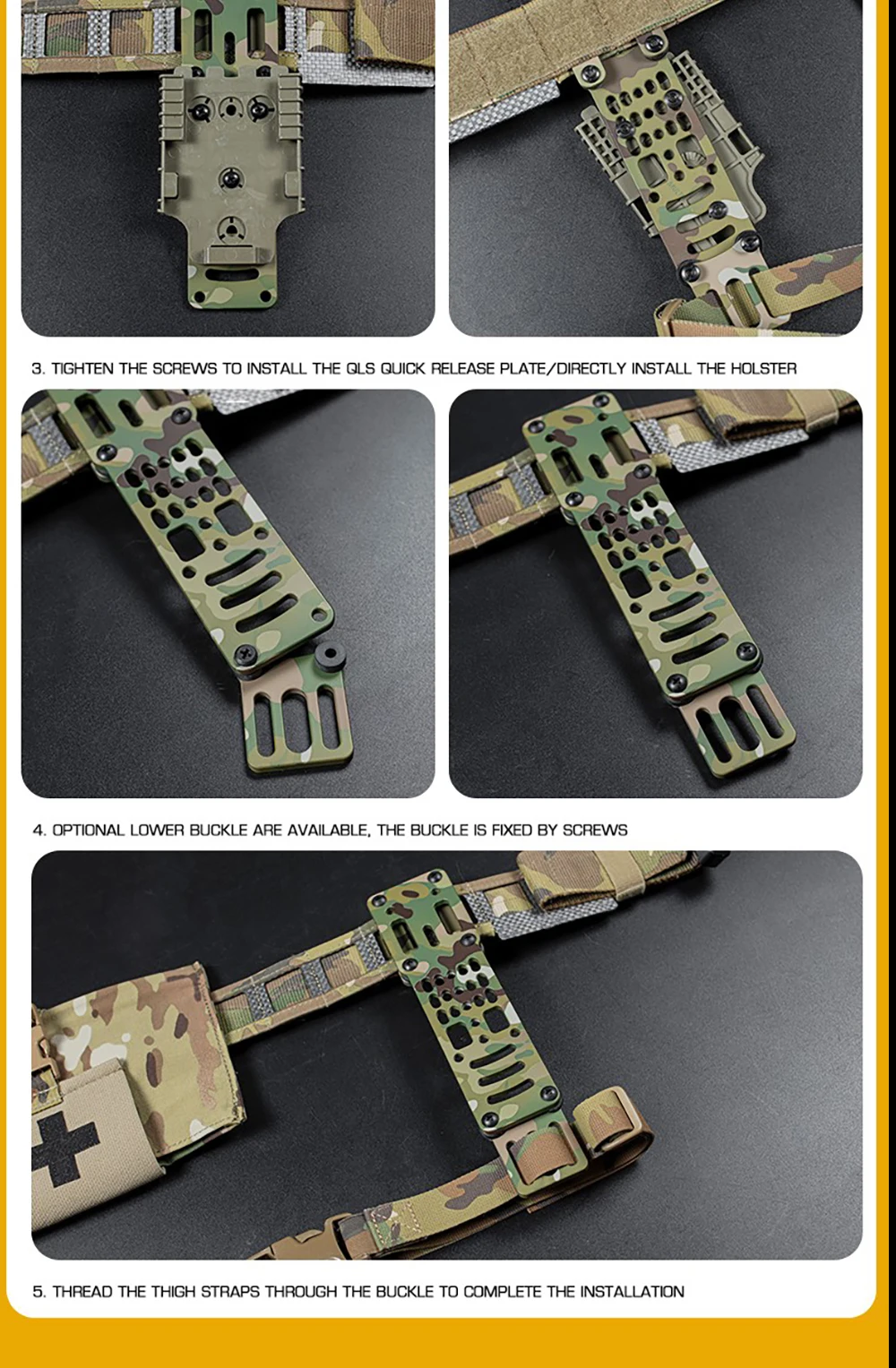 3. TIGHTEN THE SCREWS TO INSTALL THE QLS QUICK RELEASE PLATE/DIRECTLY INSTALL THE HOLSTER

4. OPTIONAL LOWER BUCKLE ARE AVAILABLE, THE BUCKLE IS FIXED BY SCREWS

5. THREAD THE THIGH STRAPS THROUGH THE BUCKLE TO COMPLETE THE INSTALLATION