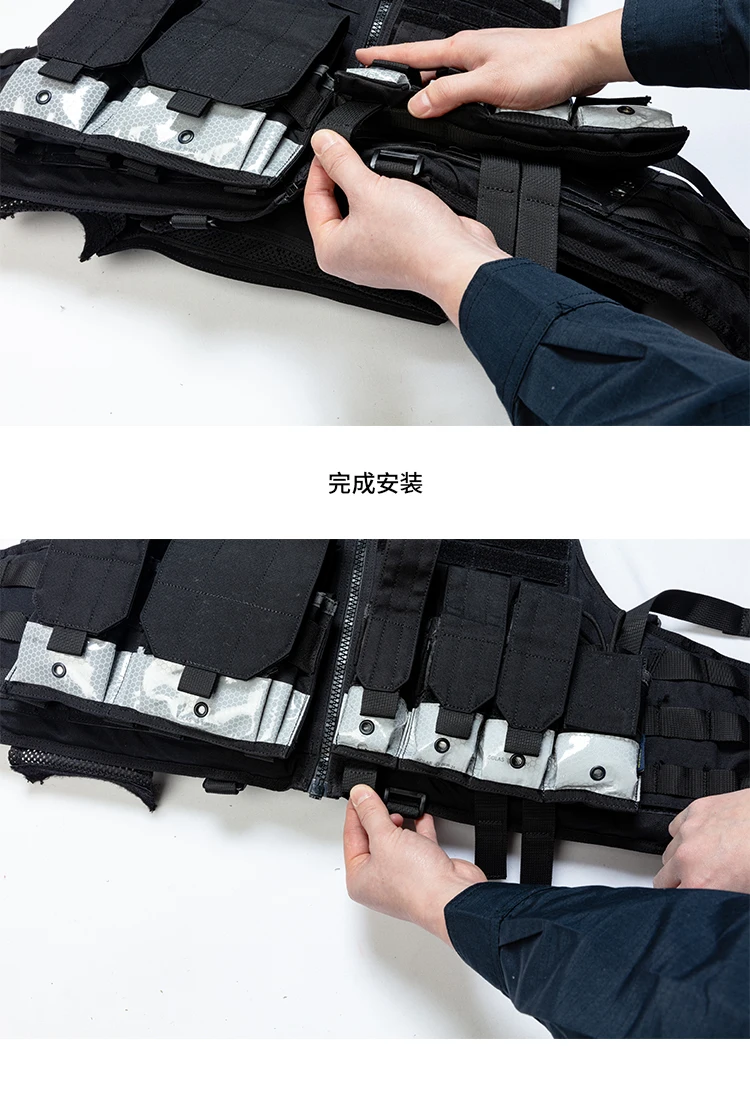 完成安装