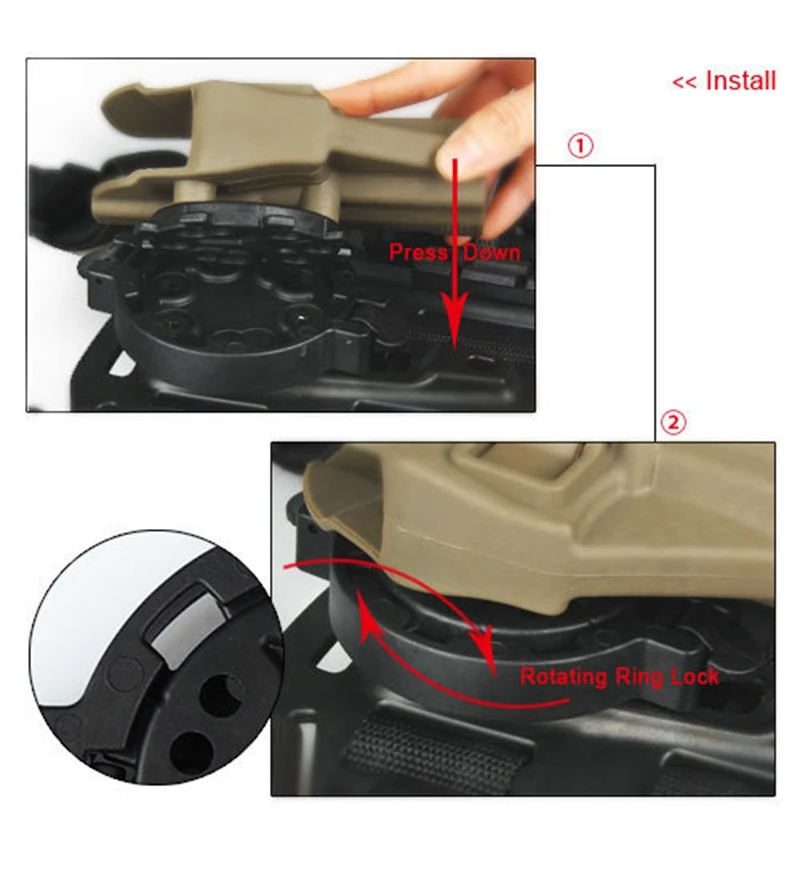 << Install

①

Press Down

②

Rotating Ring Lock