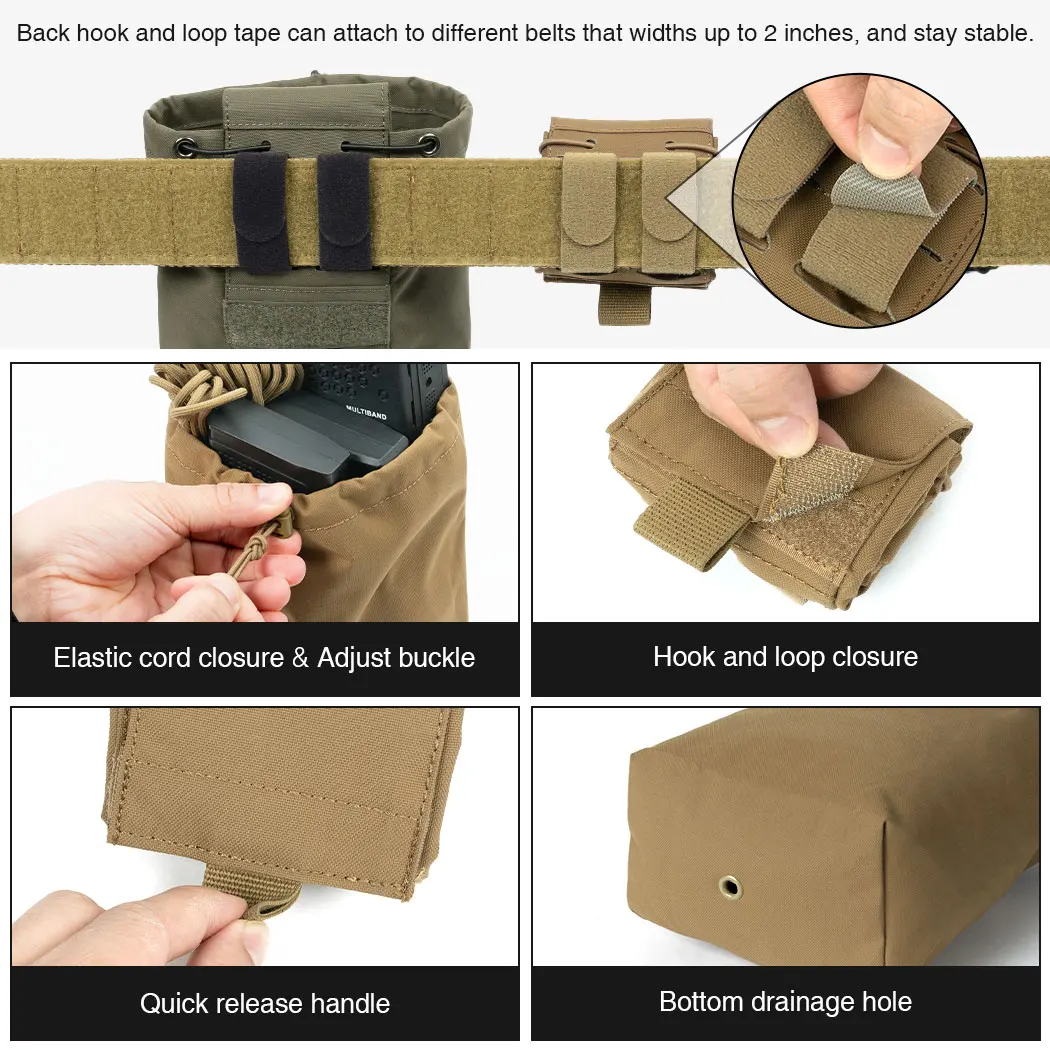 Back hook and loop tape can attach to different belts that widths up to 2 inches, and stay stable.

MULTIBAND

Elastic cord closure & Adjust buckle

Hook and loop closure

Quick release handle

Bottom drainage hole