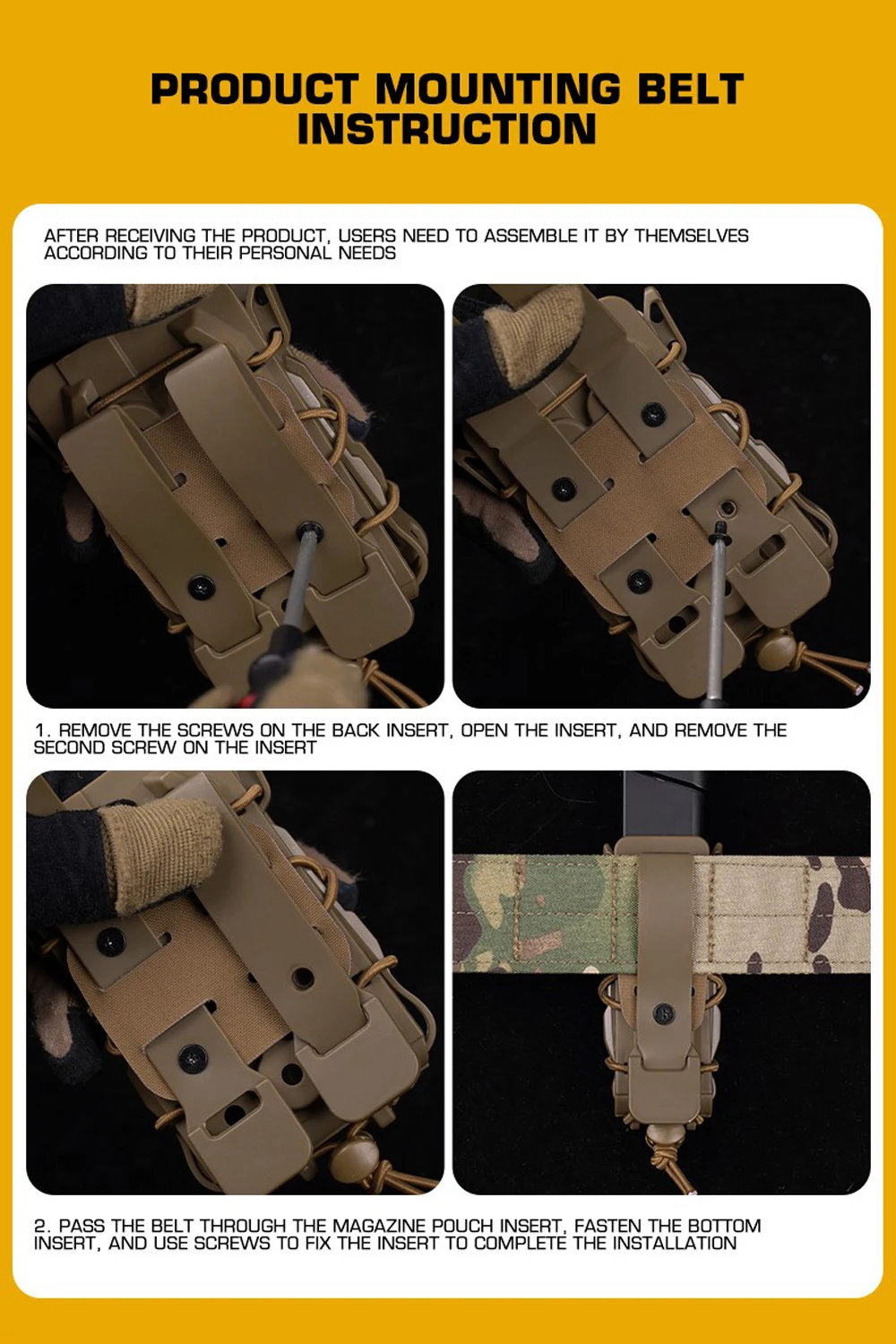 PRODUCT MOUNTING BELT INSTRUCTION

AFTER RECEIVING THE PRODUCT, USERS NEED TO ASSEMBLE IT BY THEMSELVES ACCORDING TO THEIR PERSONAL NEEDS

1. REMOVE THE SCREWS ON THE BACK INSERT, OPEN THE INSERT, AND REMOVE THE SECOND SCREW ON THE INSERT

2. PASS THE BELT THROUGH THE MAGAZINE POUCH INSERT, FASTEN THE BOTTOM INSERT, AND USE SCREWS TO FIX THE INSERT TO COMPLETE THE INSTALLATION