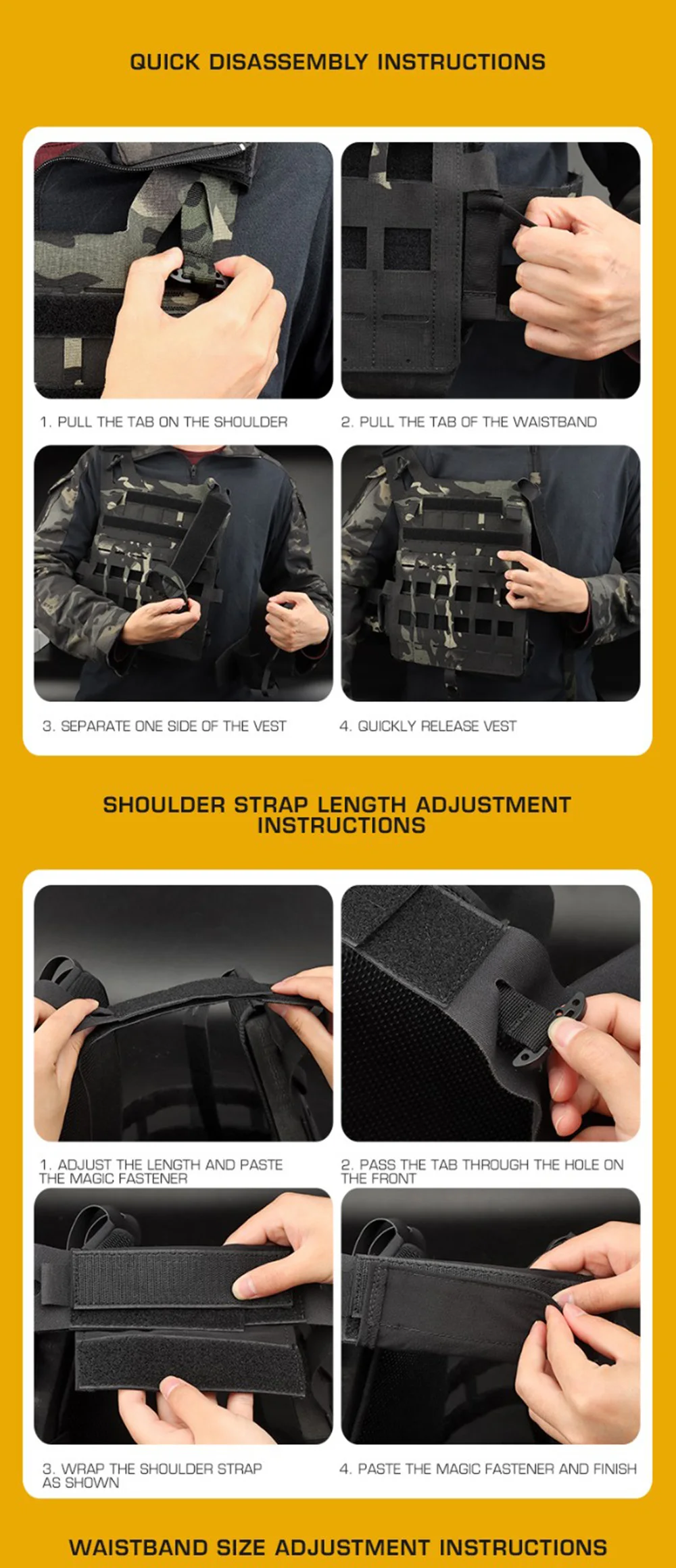 QUICK DISASSEMBLY INSTRUCTIONS

1. PULL THE TAB ON THE SHOULDER

2. PULL THE TAB OF THE WAISTBAND

3. SEPARATE ONE SIDE OF THE VEST

4. QUICKLY RELEASE VEST

SHOULDER STRAP LENGTH ADJUSTMENT INSTRUCTIONS

1. ADJUST THE LENGTH AND PASTE THE MAGIC FASTENER

2. PASS THE TAB THROUGH THE HOLE ON THE FRONT

3. WRAP THE SHOULDER STRAP AS SHOWN

4. PASTE THE MAGIC FASTENER AND FINISH

WAISTBAND SIZE ADJUSTMENT INSTRUCTIONS