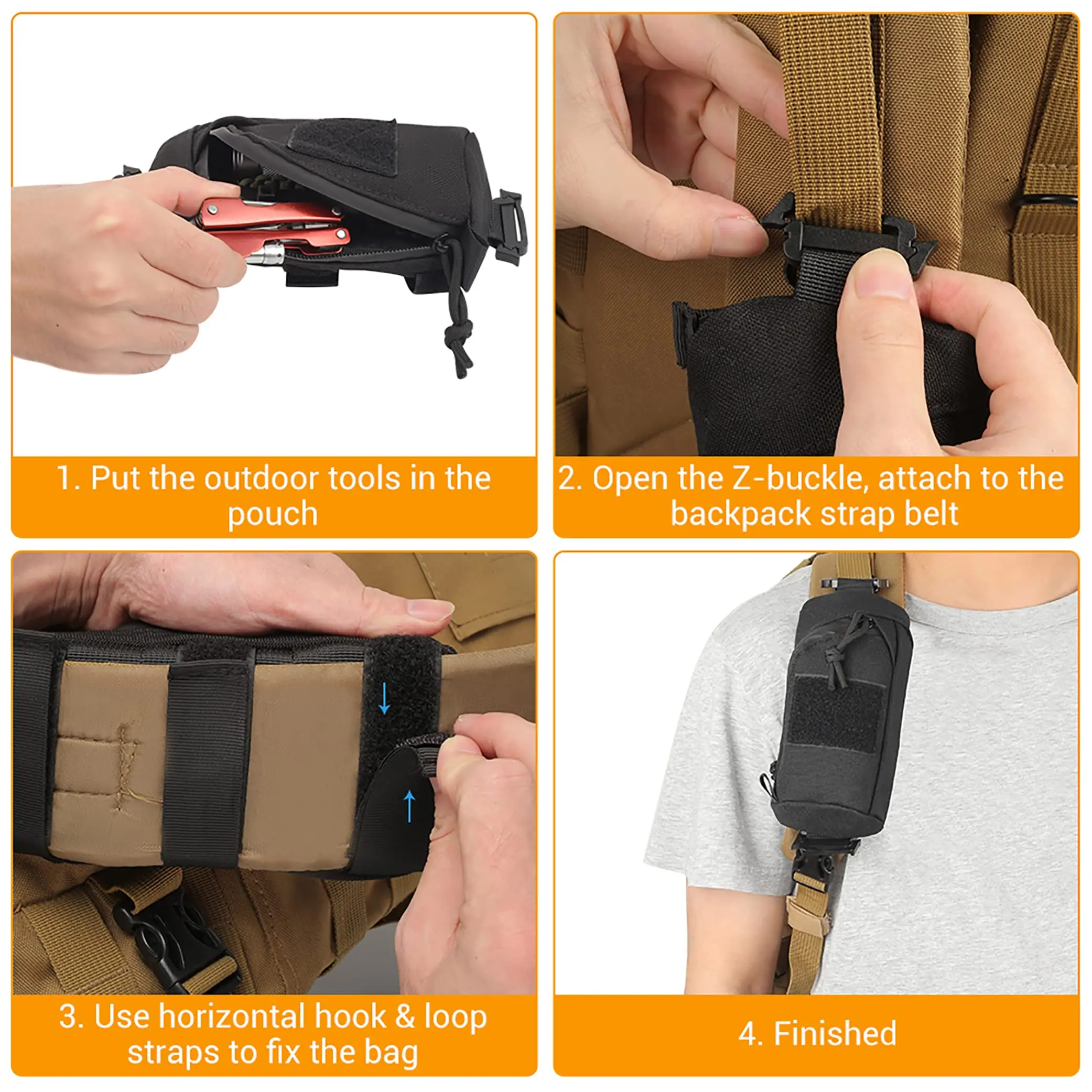 1. Put the outdoor tools in the pouch

2. Open the Z-buckle, attach to the backpack strap belt

3. Use horizontal hook & loop straps to fix the bag

4. Finished