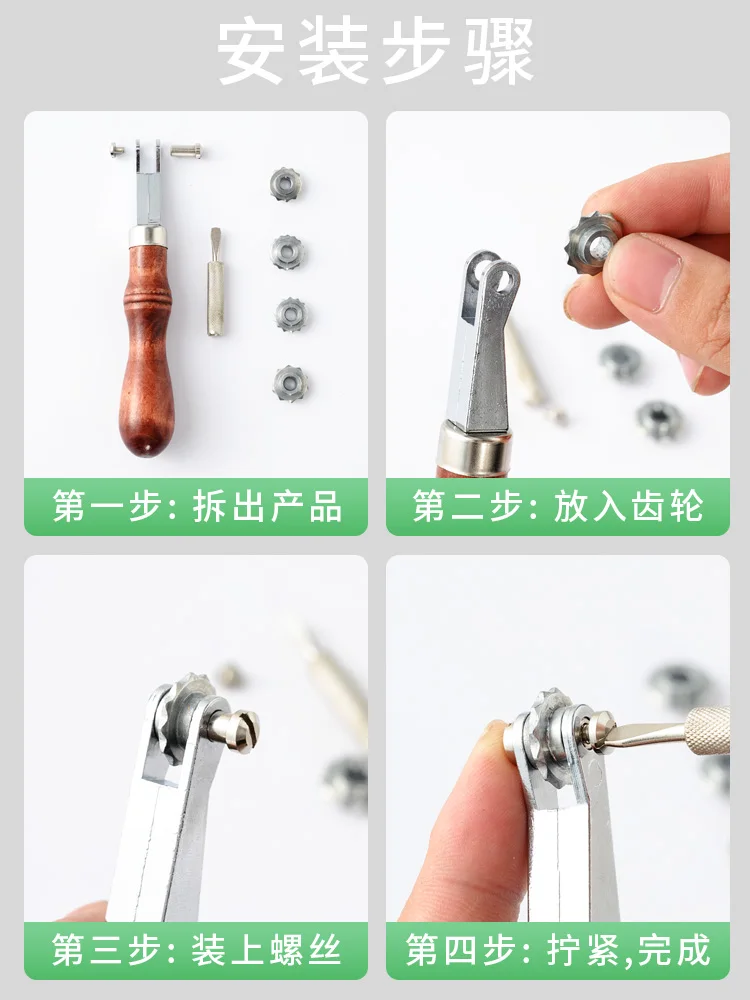 安装步骤

第一步：拆出产品

第二步：放入齿轮

第三步：装上螺丝

第四步：拧紧,完成