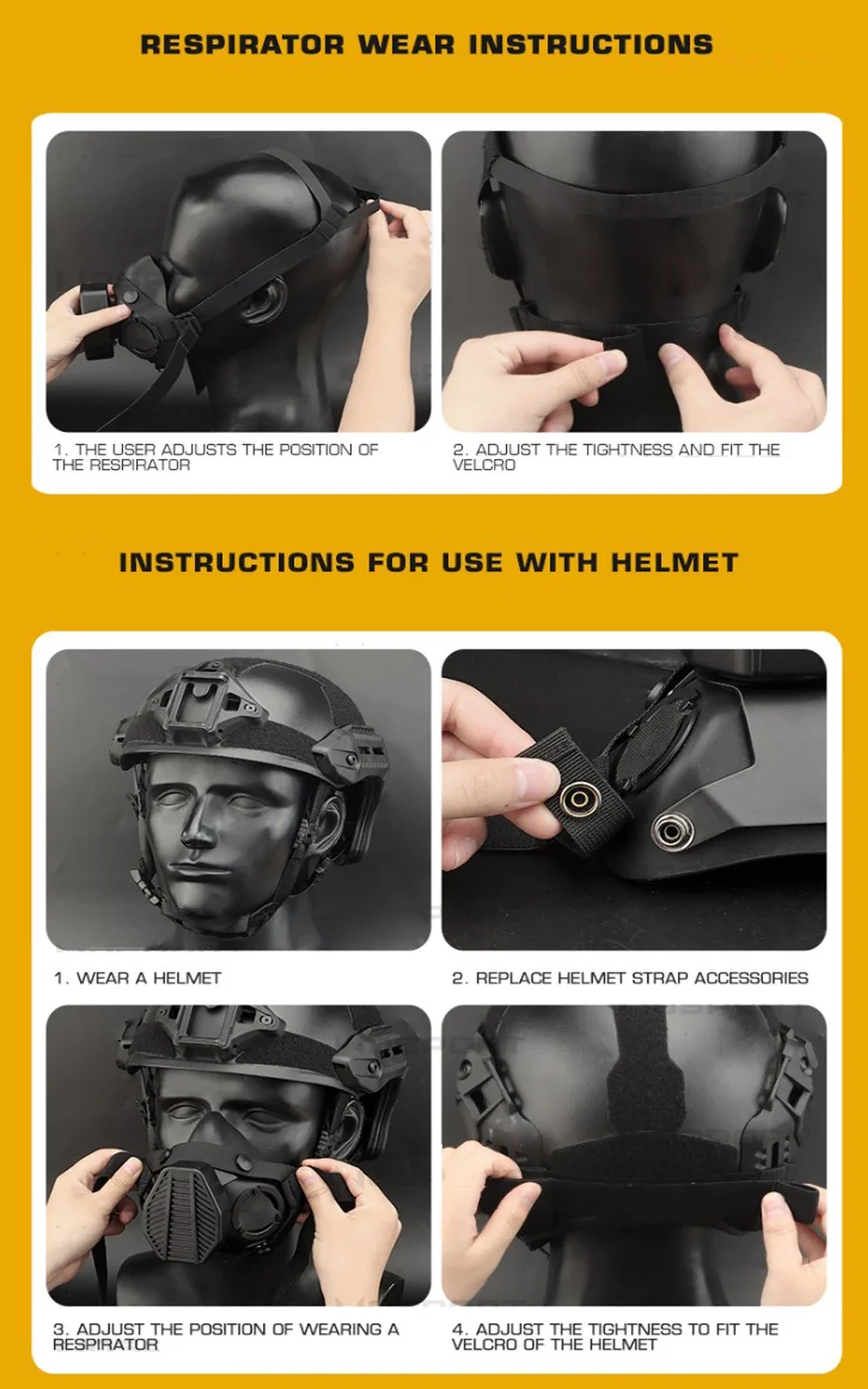 RESPIRATOR WEAR INSTRUCTIONS

1. THE USER ADJUSTS THE POSITION OF THE RESPIRATOR

2. ADJUST THE TIGHTNESS AND FIT THE VELCRO

INSTRUCTIONS FOR USE WITH HELMET

1. WEAR A HELMET

2. REPLACE HELMET STRAP ACCESSORIES

3. ADJUST THE POSITION OF WEARING A RESPIRATOR

4. ADJUST THE TIGHTNESS TO FIT THE VELCRO OF THE HELMET