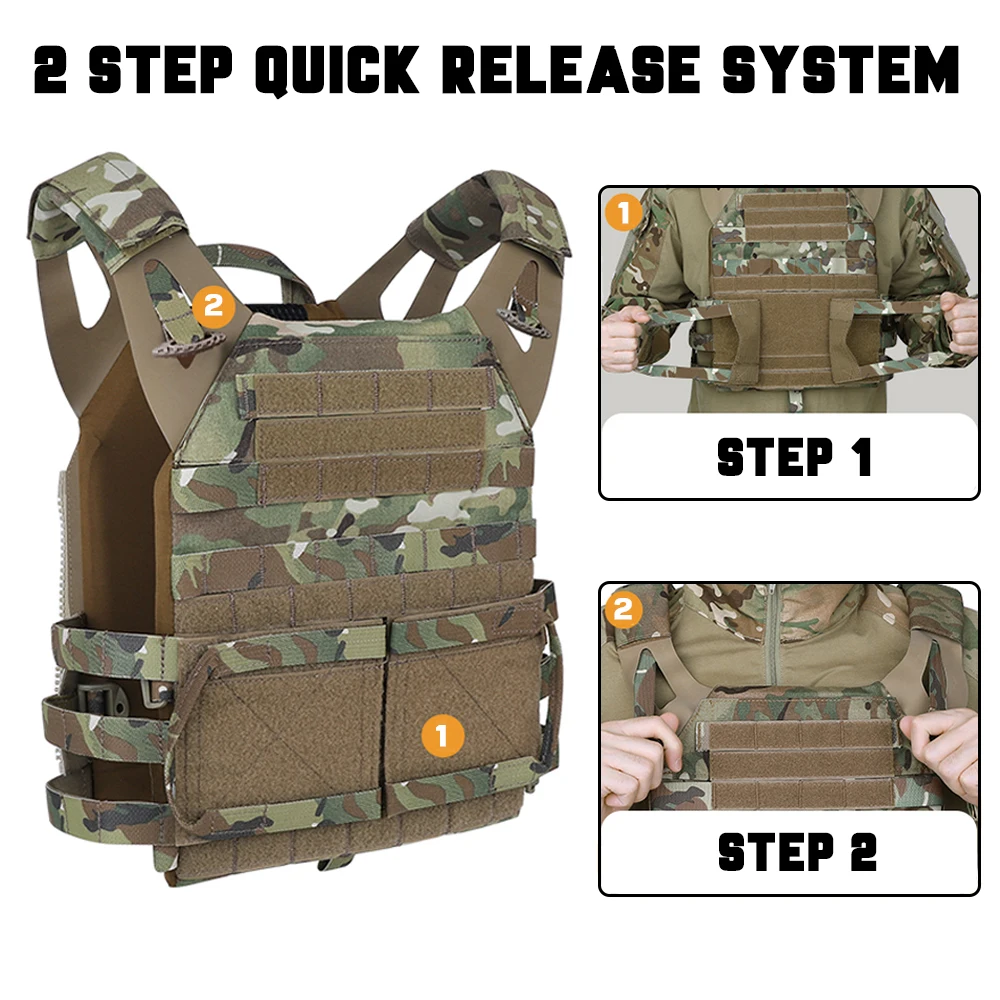 2 STEP QUICK RELEASE SYSTEM

2

1

1

STEP 1

2

STEP 2