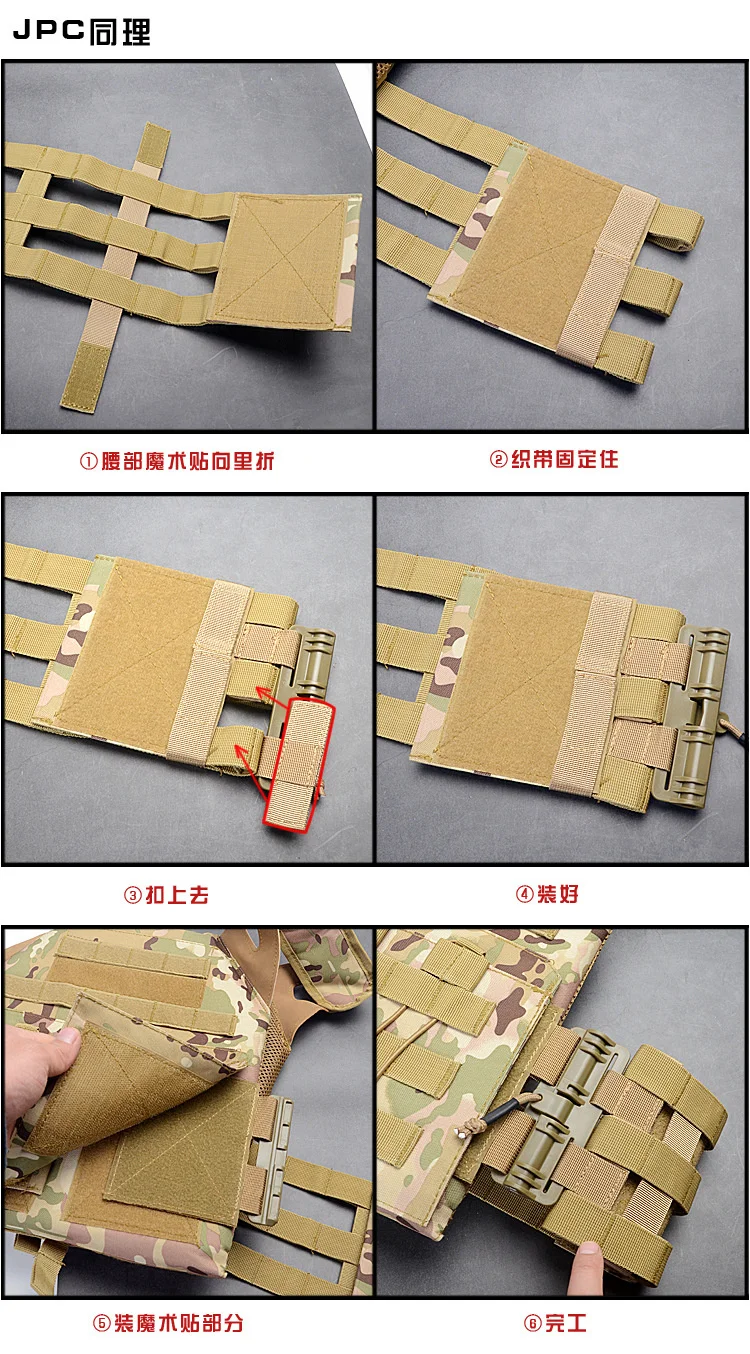 JPC同理

①腰部魔术贴向里折

②织带固定住

③扣上去

④装好

⑤装魔术贴部分

⑥完工