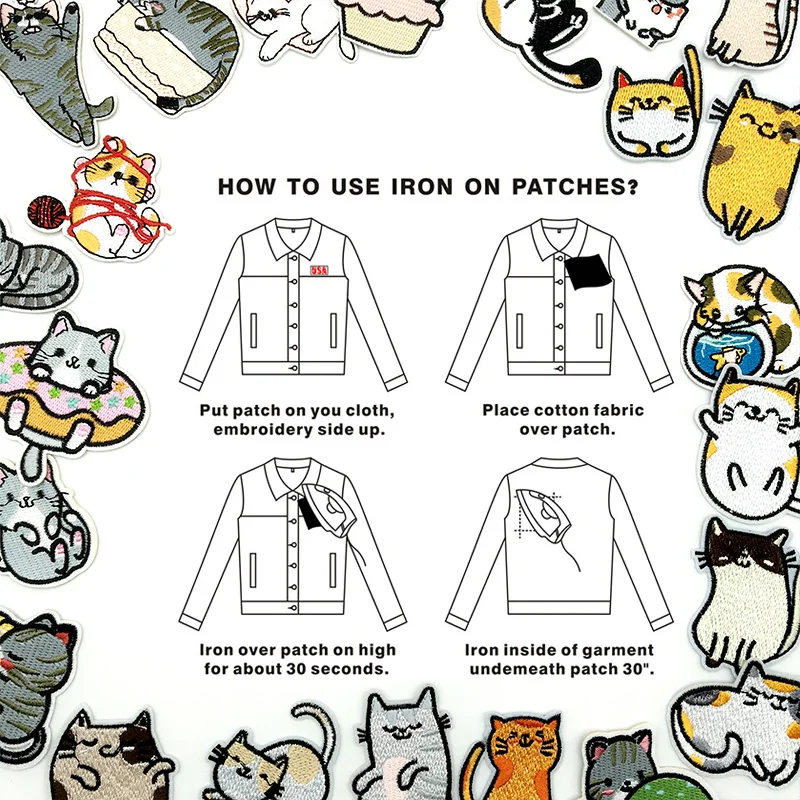 HOW TO USE IRON ON PATCHES?

USA

Put patch on you cloth, embroidery side up.

Place cotton fabric over patch.

Iron over patch on high for about 30 seconds.

Iron inside of garment undemeath patch 30".