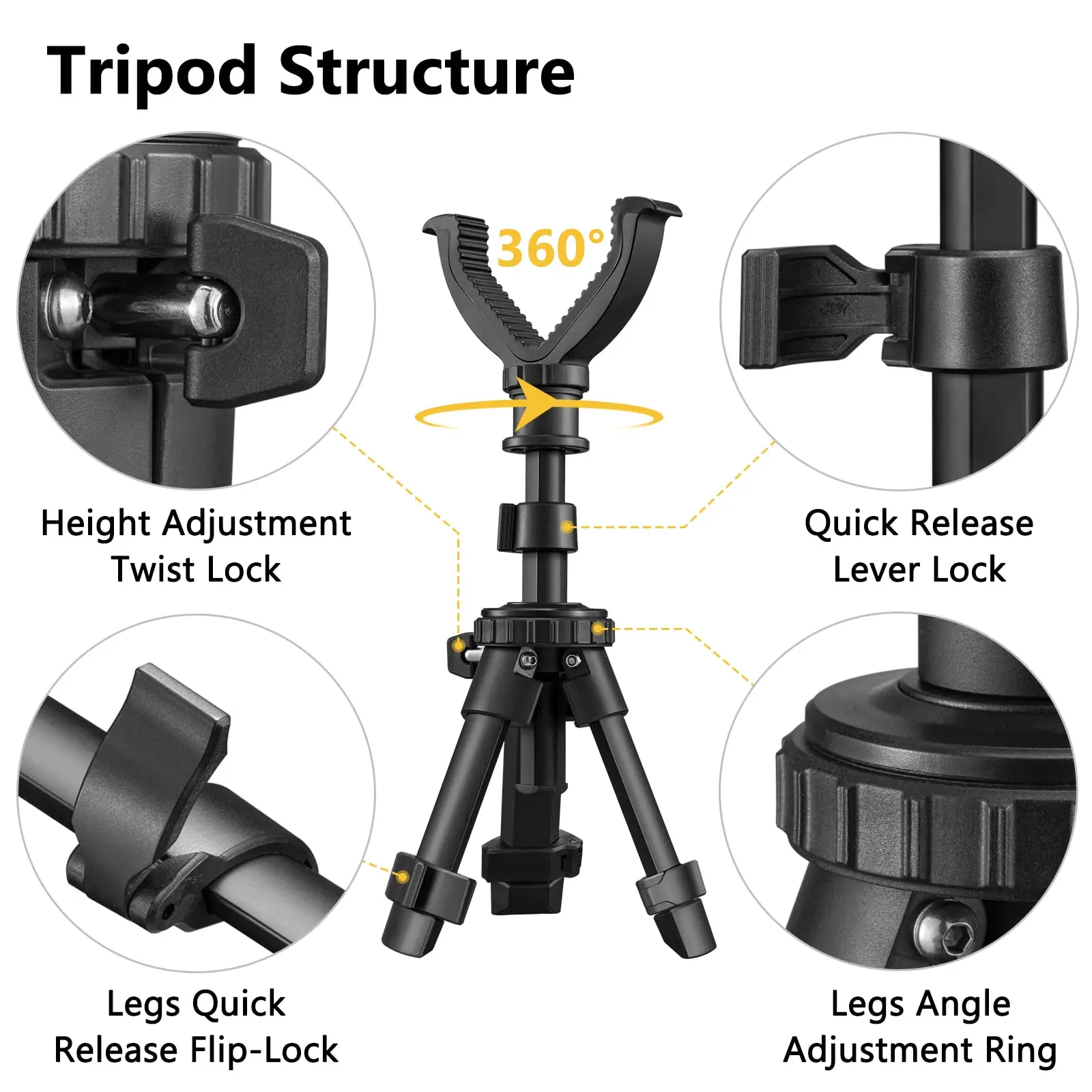 Tripod Structure

360°

Height Adjustment Twist Lock

Quick Release Lever Lock

Legs Quick Release Flip-Lock

Legs Angle Adjustment Ring