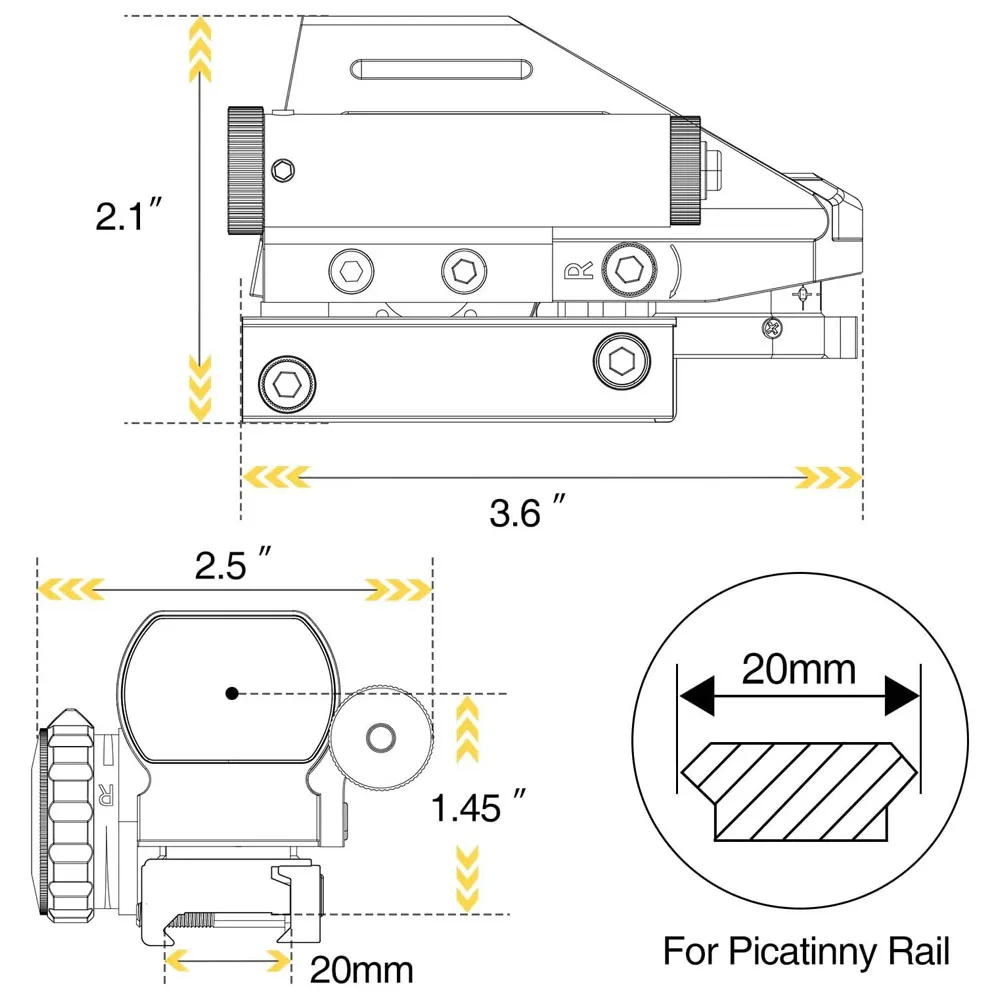 2.1″

R

3.6 ″

2.5 ″

R

1.45 ″

20mm

20mm

For Picatinny Rail