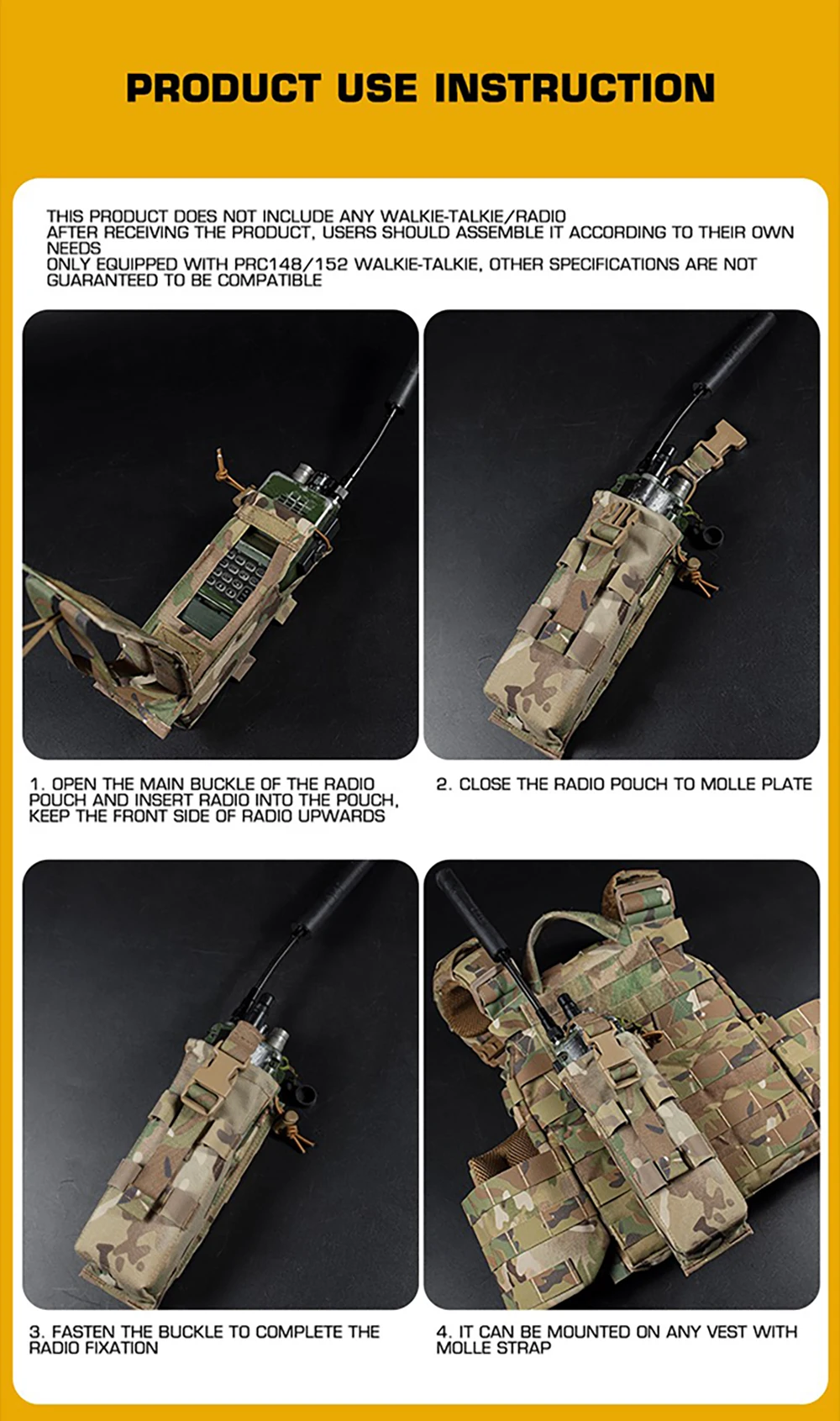 PRODUCT USE INSTRUCTION

THIS PRODUCT DOES NOT INCLUDE ANY WALKIE-TALKIE/RADIO
AFTER RECEIVING THE PRODUCT, USERS SHOULD ASSEMBLE IT ACCORDING TO THEIR OWN NEEDS
ONLY EQUIPPED WITH PRC148/152 WALKIE-TALKIE, OTHER SPECIFICATIONS ARE NOT GUARANTEED TO BE COMPATIBLE

1. OPEN THE MAIN BUCKLE OF THE RADIO POUCH AND INSERT RADIO INTO THE POUCH, KEEP THE FRONT SIDE OF RADIO UPWARDS

2. CLOSE THE RADIO POUCH TO MOLLE PLATE

3. FASTEN THE BUCKLE TO COMPLETE THE RADIO FIXATION

4. IT CAN BE MOUNTED ON ANY VEST WITH MOLLE STRAP