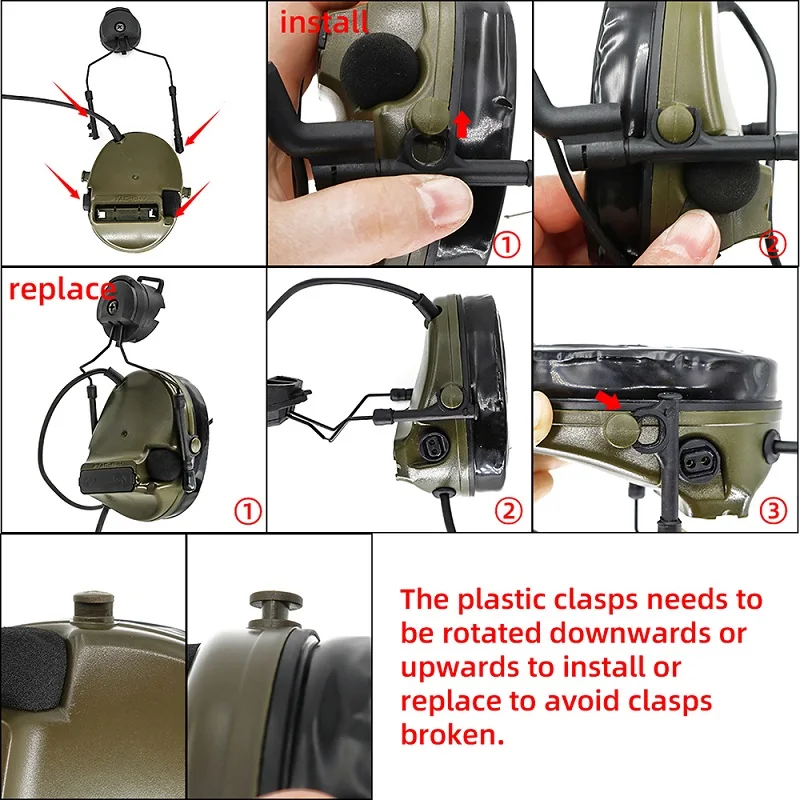 install

①

②

replace

①

②

③

The plastic clasps needs to be rotated downwards or upwards to install or replace to avoid clasps broken.