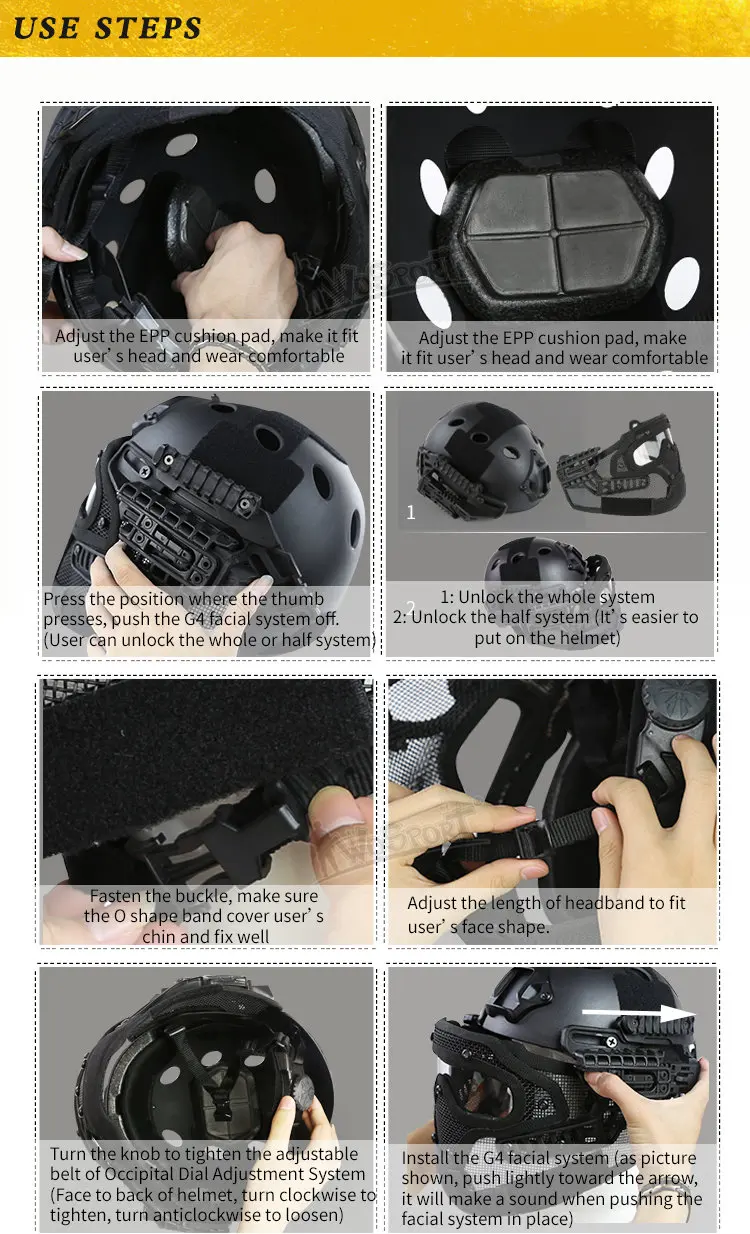 USE STEPS

Adjust the EPP cushion pad, make it fit user' s head and wear comfortable

Adjust the EPP cushion pad, make it fit user' s head and wear comfortable

Press the position where the thumb presses, push the G4 facial system off. (User can unlock the whole or half system)

1

2

1: Unlock the whole system
2: Unlock the half system (It' s easier to put on the helmet)

Fasten the buckle, make sure the O shape band cover user' s chin and fix well

Adjust the length of headband to fit user' s face shape.

Turn the knob to tighten the adjustable belt of Occipital Dial Adjustment System (Face to back of helmet, turn clockwise to tighten, turn anticlockwise to loosen)

Install the G4 facial system (as picture shown, push lightly toward the arrow, it will make a sound when pushing the facial system in place)