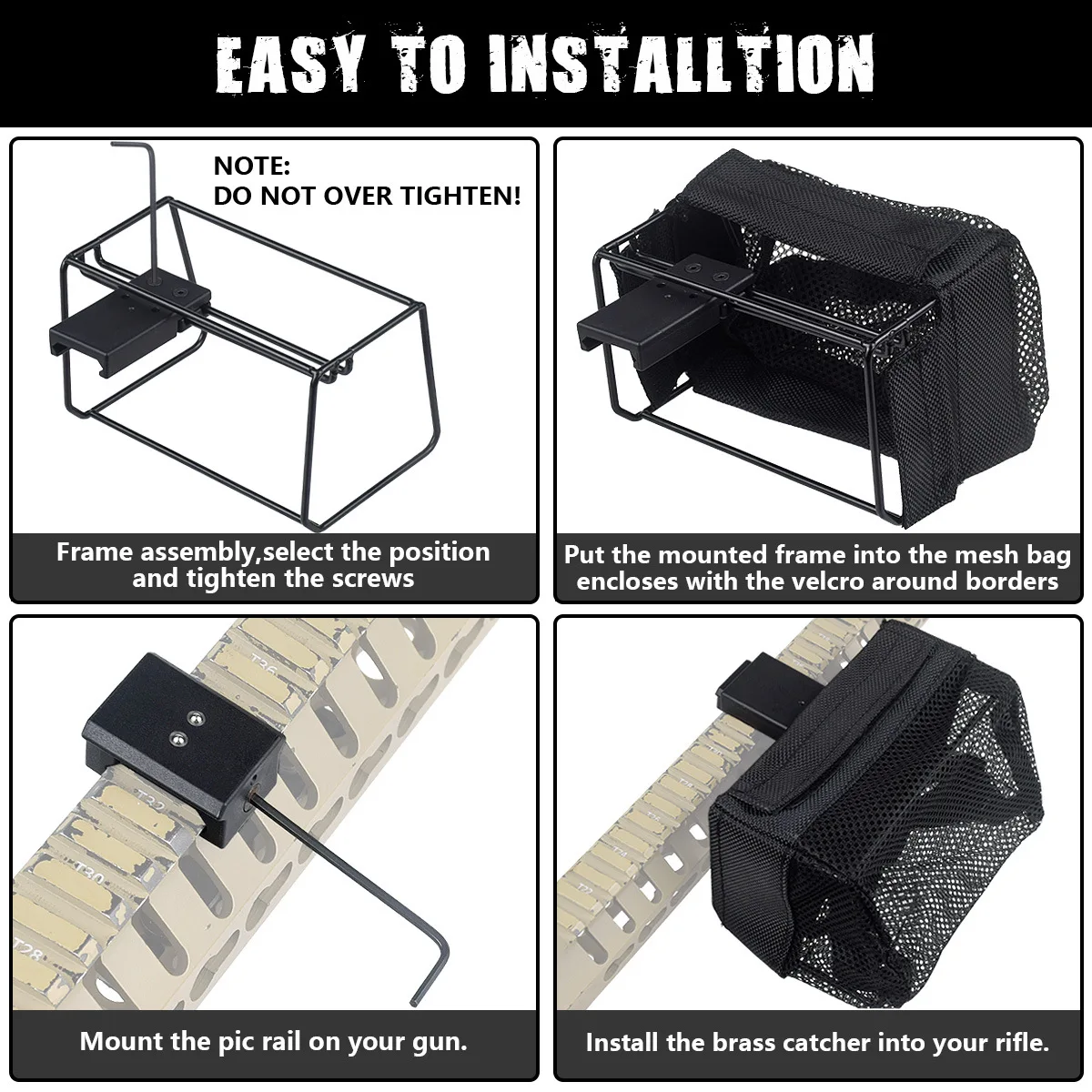 EASY TO INSTALLTION

NOTE:
DO NOT OVER TIGHTEN!

Frame assembly,select the position and tighten the screws

Put the mounted frame into the mesh bag encloses with the velcro around borders

T36
T32
T30
T28

Mount the pic rail on your gun.

Install the brass catcher into your rifle.