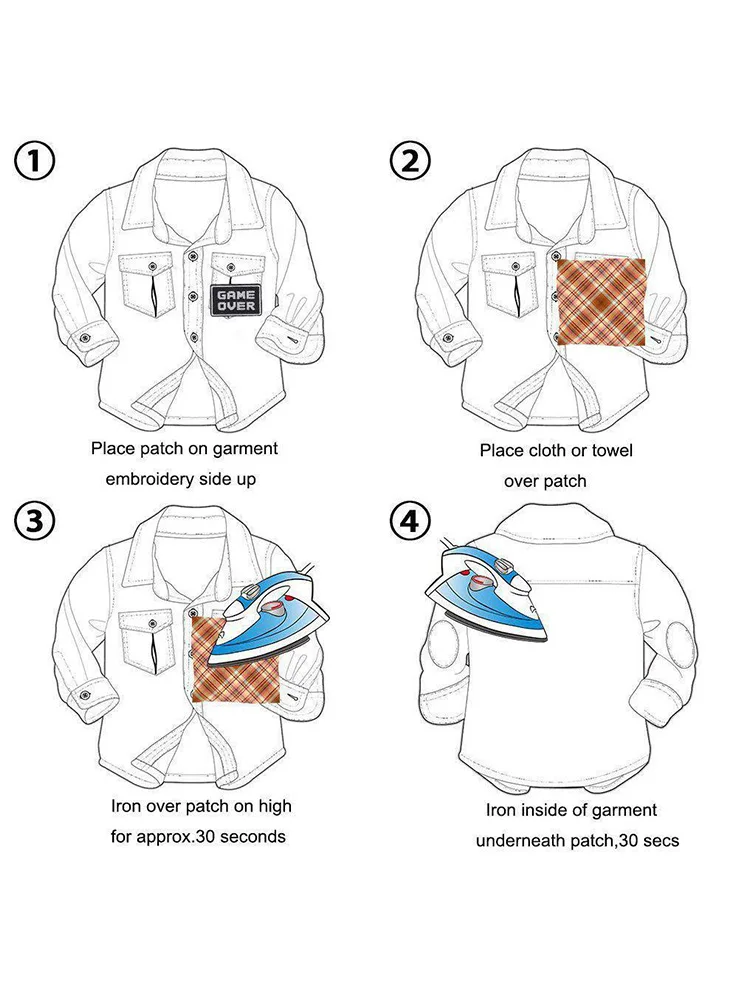 1

GAME OVER

Place patch on garment embroidery side up

2

Place cloth or towel over patch

3

Iron over patch on high for approx.30 seconds

4

Iron inside of garment underneath patch,30 secs