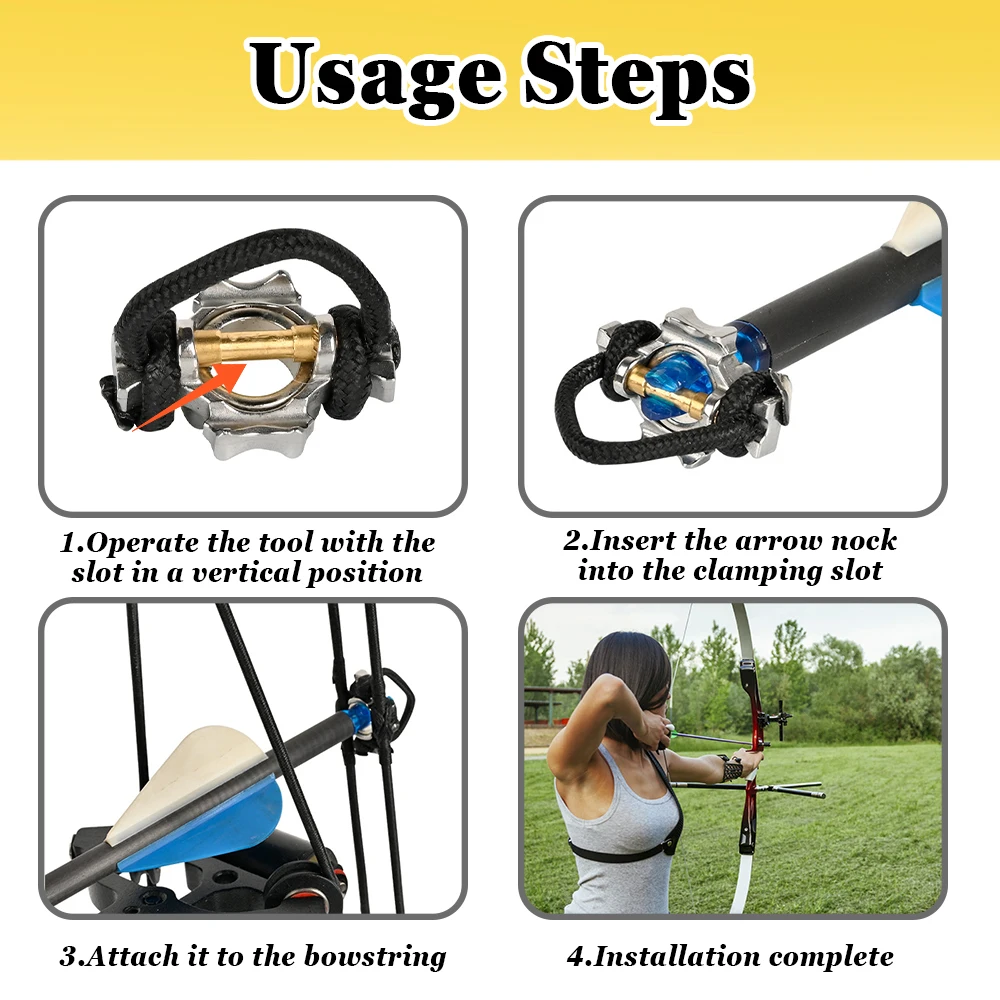 Usage Steps

1.Operate the tool with the slot in a vertical position

2.Insert the arrow nock into the clamping slot

3.Attach it to the bowstring

4.Installation complete