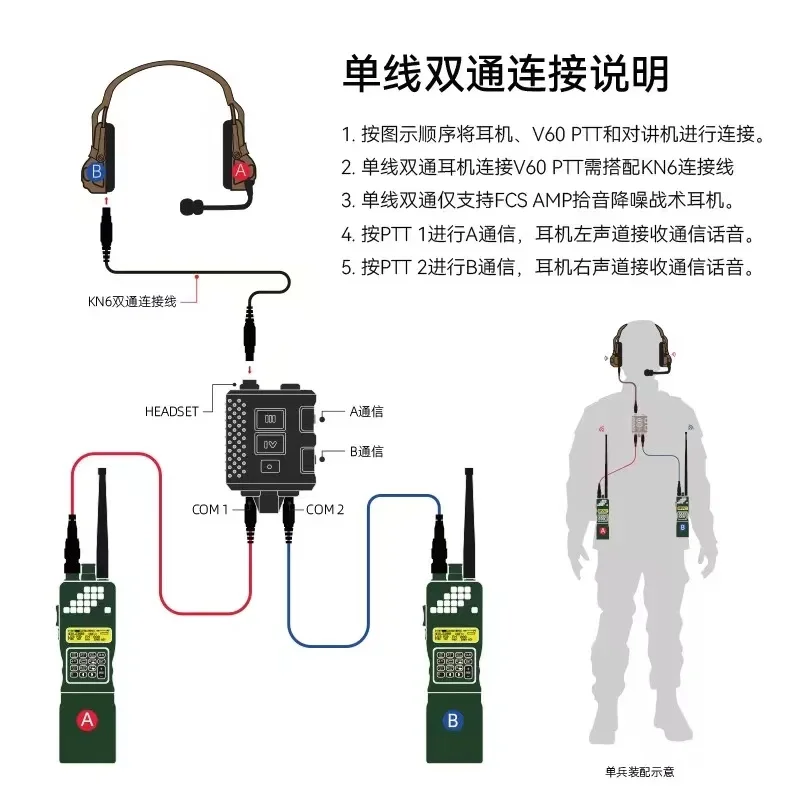 单线双通连接说明

1. 按图示顺序将耳机、V60 PTT和对讲机进行连接。
2. 单线双通耳机连接V60 PTT需搭配KN6连接线
3. 单线双通仅支持FCS AMP拾音降噪战术耳机。
4. 按PTT 1进行A通信，耳机左声道接收通信话音。
5. 按PTT 2进行B通信，耳机右声道接收通信话音。

B
A
KN6双通连接线
HEADSET
A通信
B通信
COM 1
COM 2
A
B
A
B
单兵装配示意