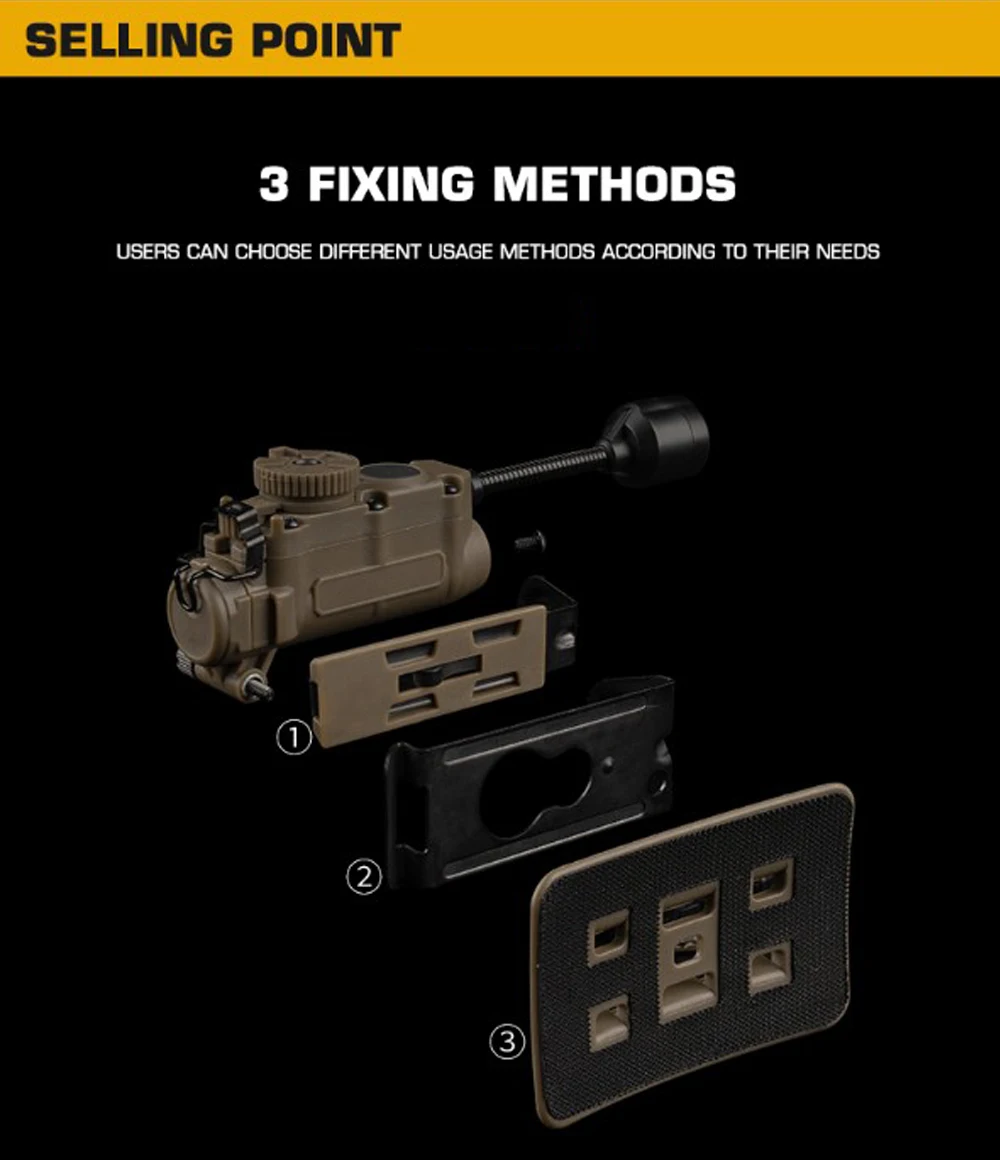 SELLING POINT

3 FIXING METHODS

USERS CAN CHOOSE DIFFERENT USAGE METHODS ACCORDING TO THEIR NEEDS

①

②

③