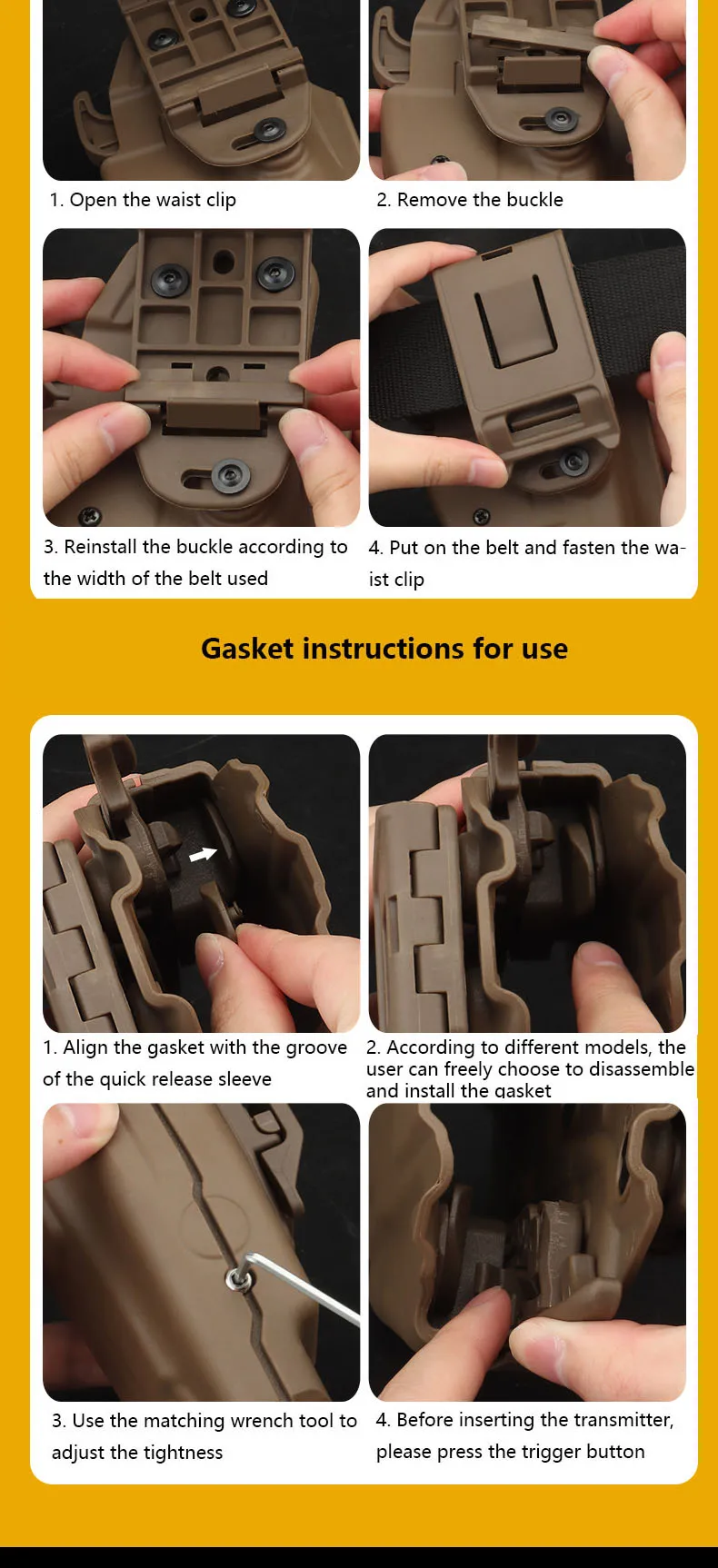 1. Open the waist clip

2. Remove the buckle

3. Reinstall the buckle according to the width of the belt used

4. Put on the belt and fasten the waist clip

Gasket instructions for use

1. Align the gasket with the groove of the quick release sleeve

2. According to different models, the user can freely choose to disassemble and install the gasket

3. Use the matching wrench tool to adjust the tightness

4. Before inserting the transmitter, please press the trigger button